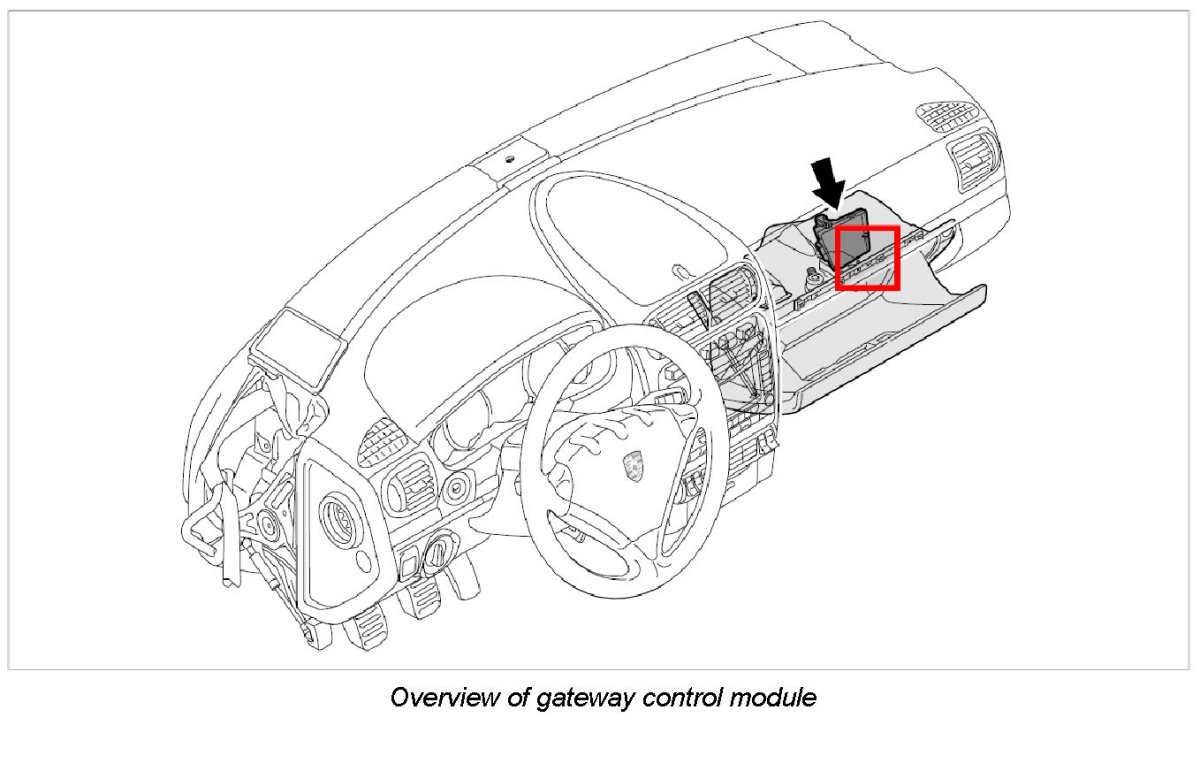 Overview of gateway control module