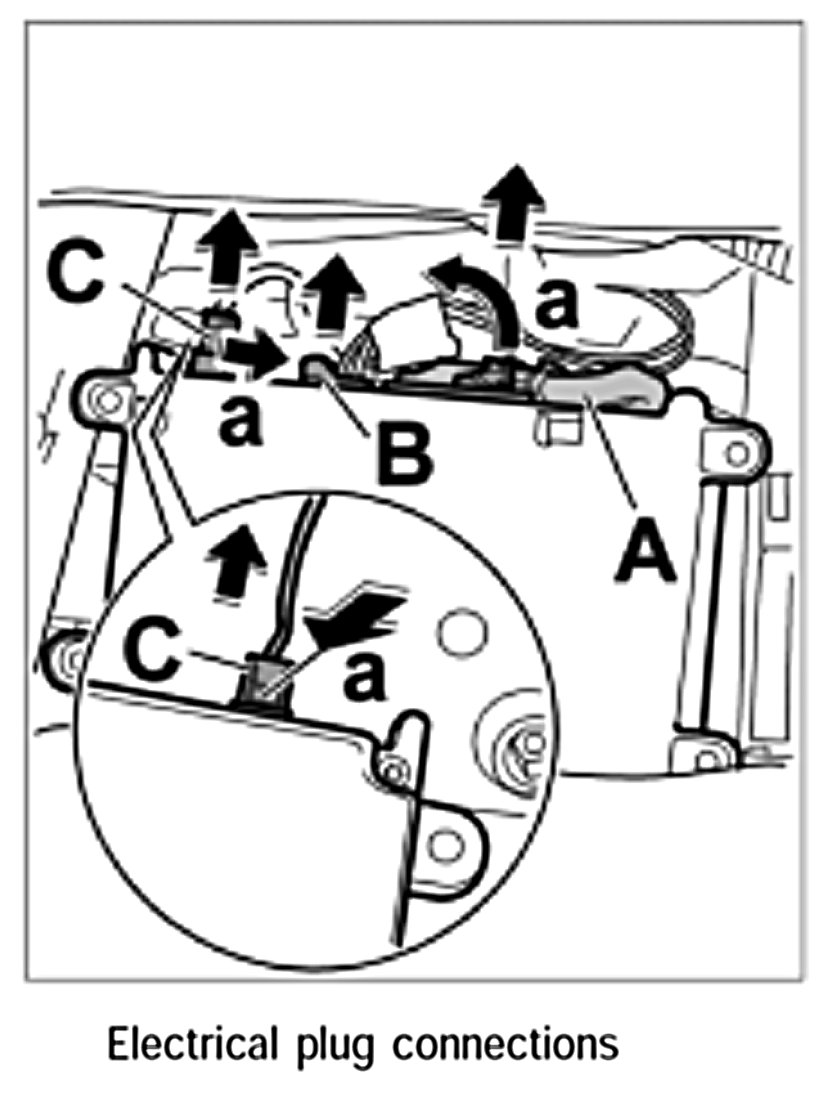 C
a
a
B
A
C
a

Electrical plug connections