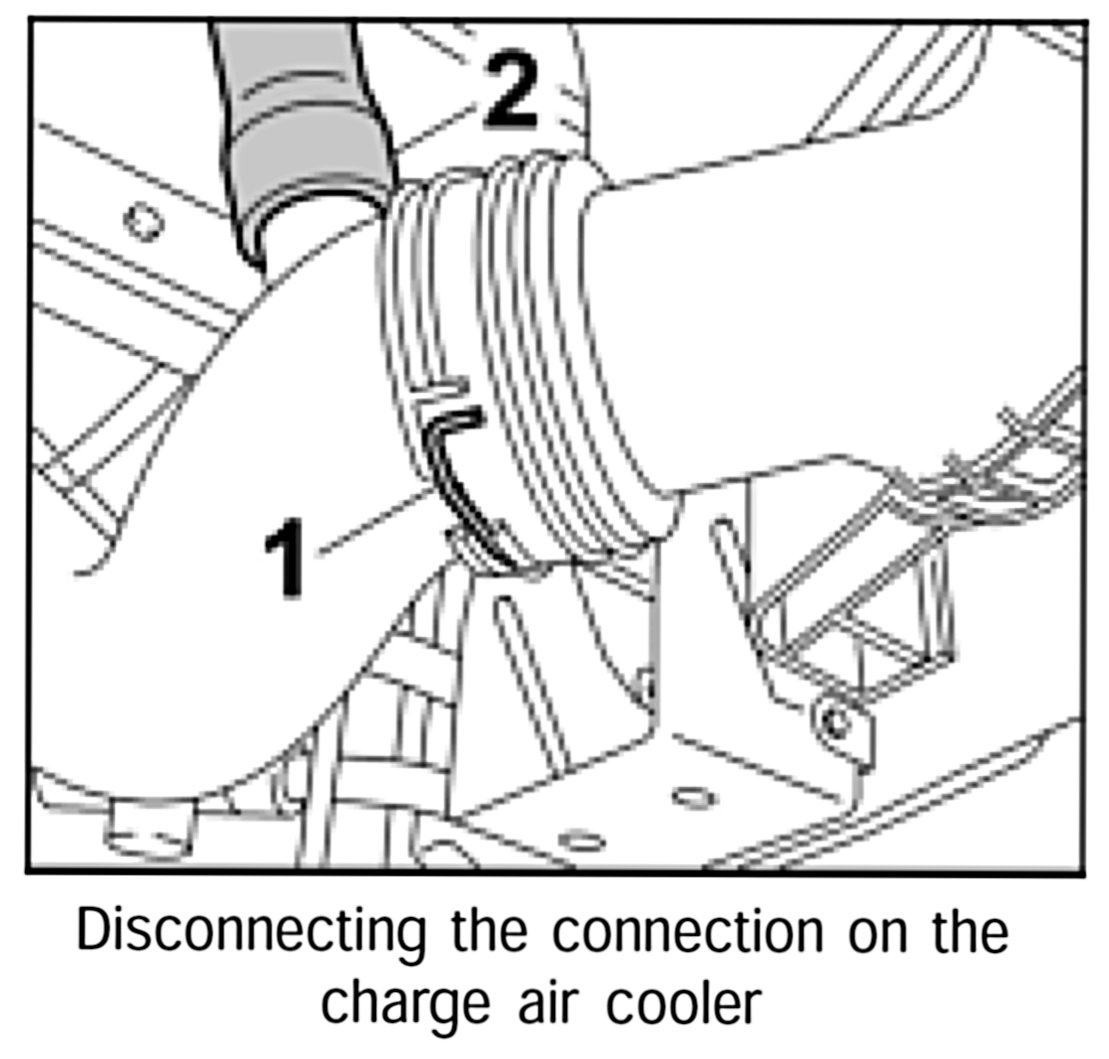 2

1

Disconnecting the connection on the charge air cooler