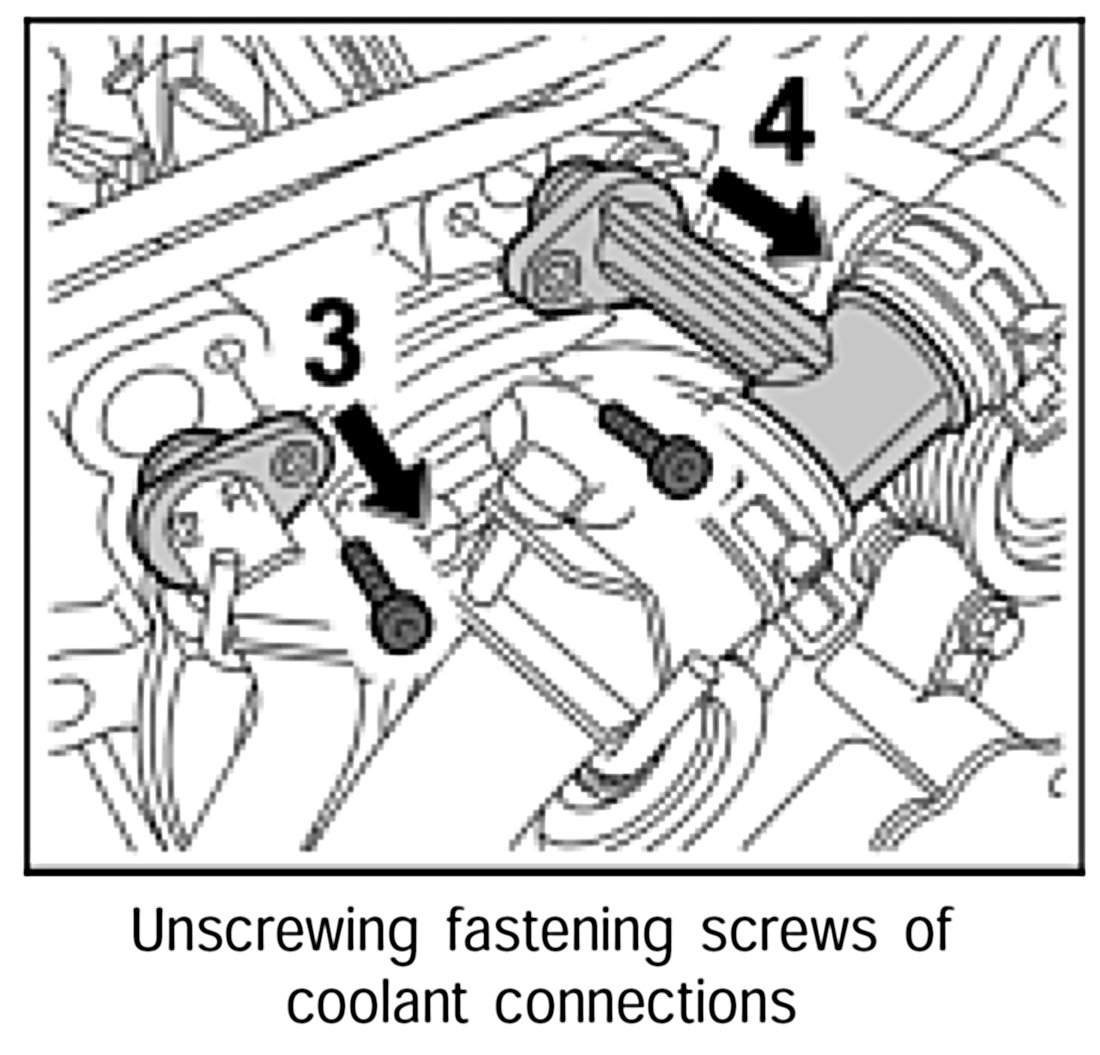 4

3

Unscrewing fastening screws of coolant connections