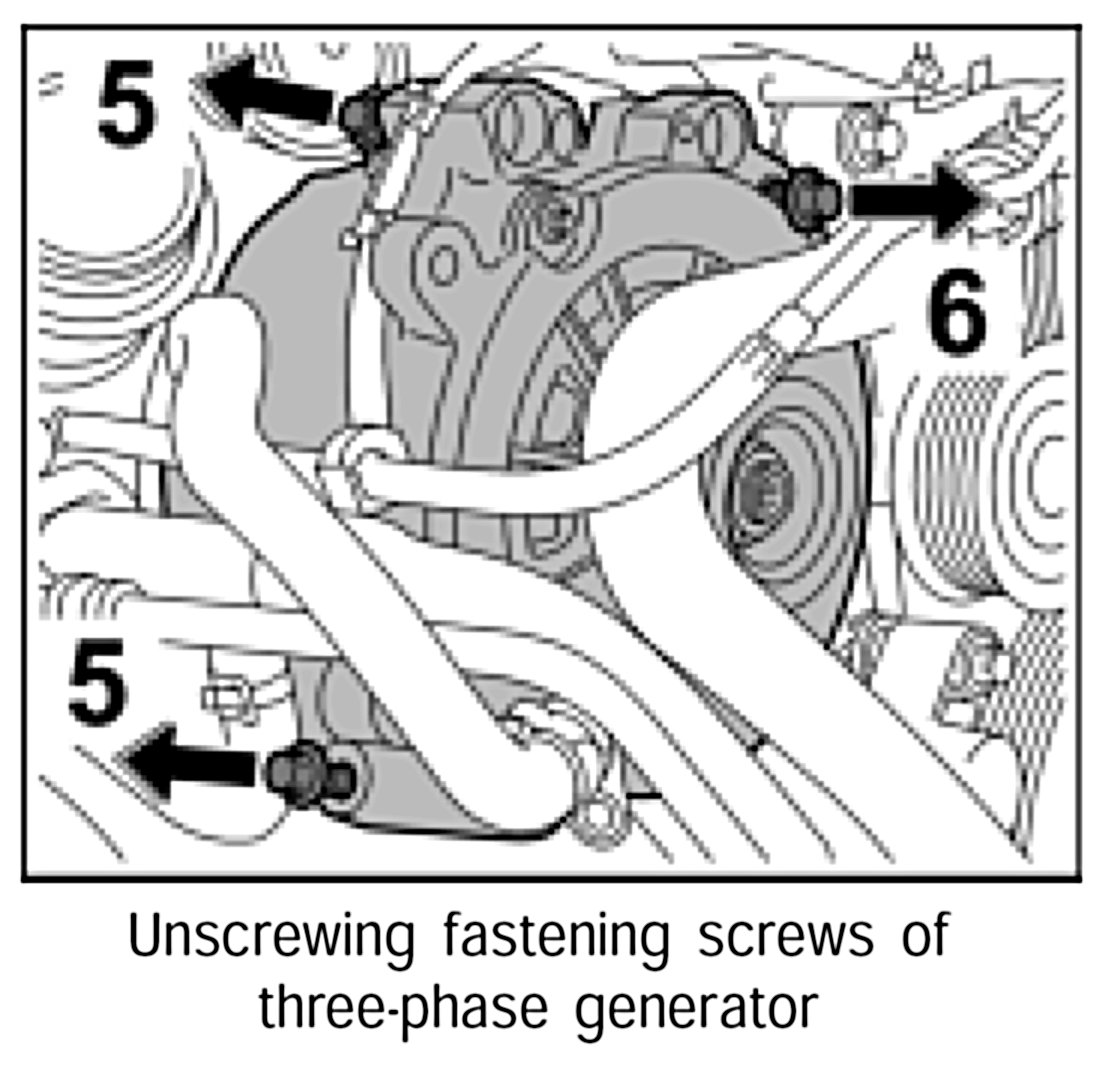 5

6

5

Unscrewing fastening screws of three-phase generator