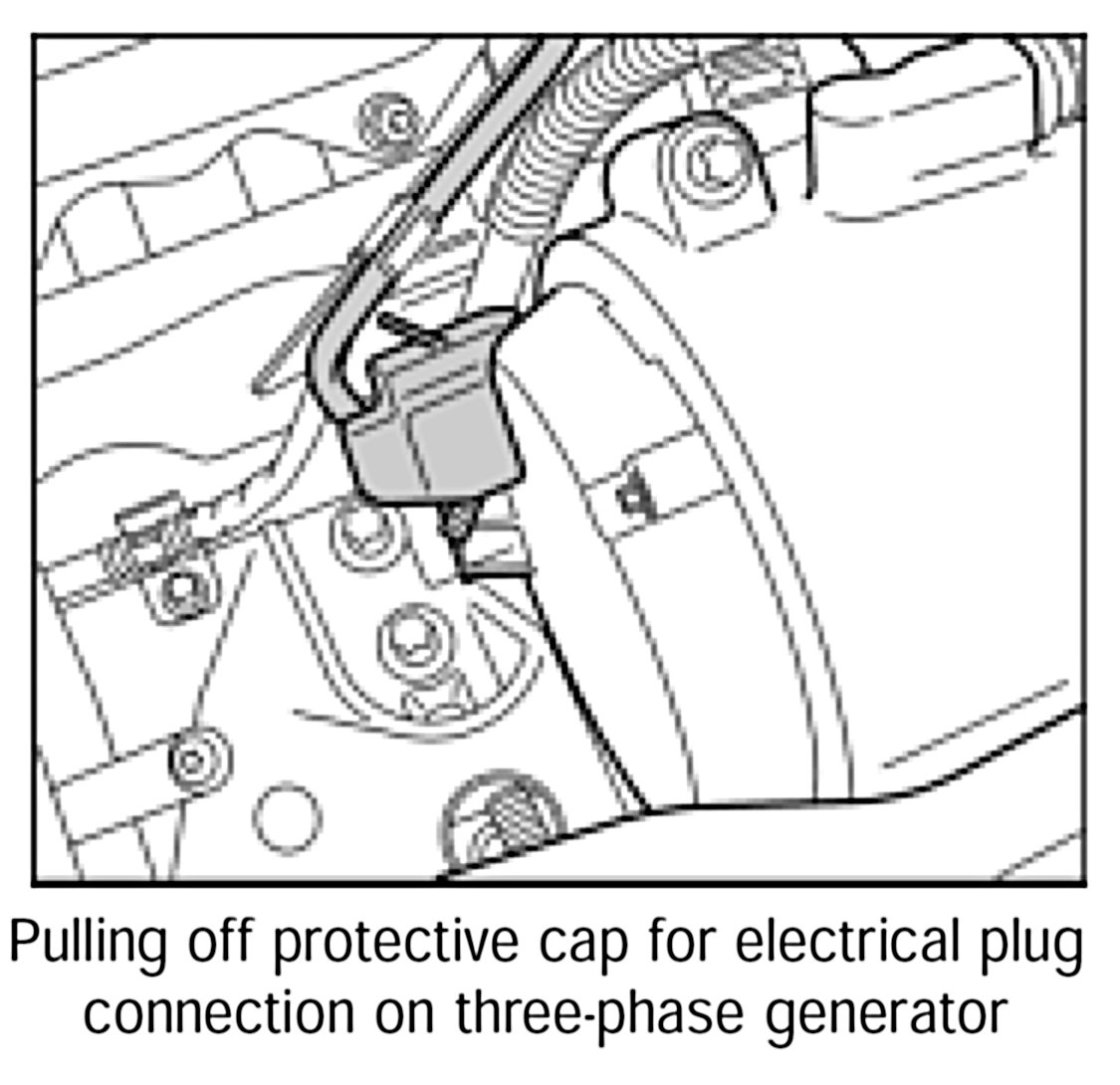 Pulling off protective cap for electrical plug connection on three-phase generator