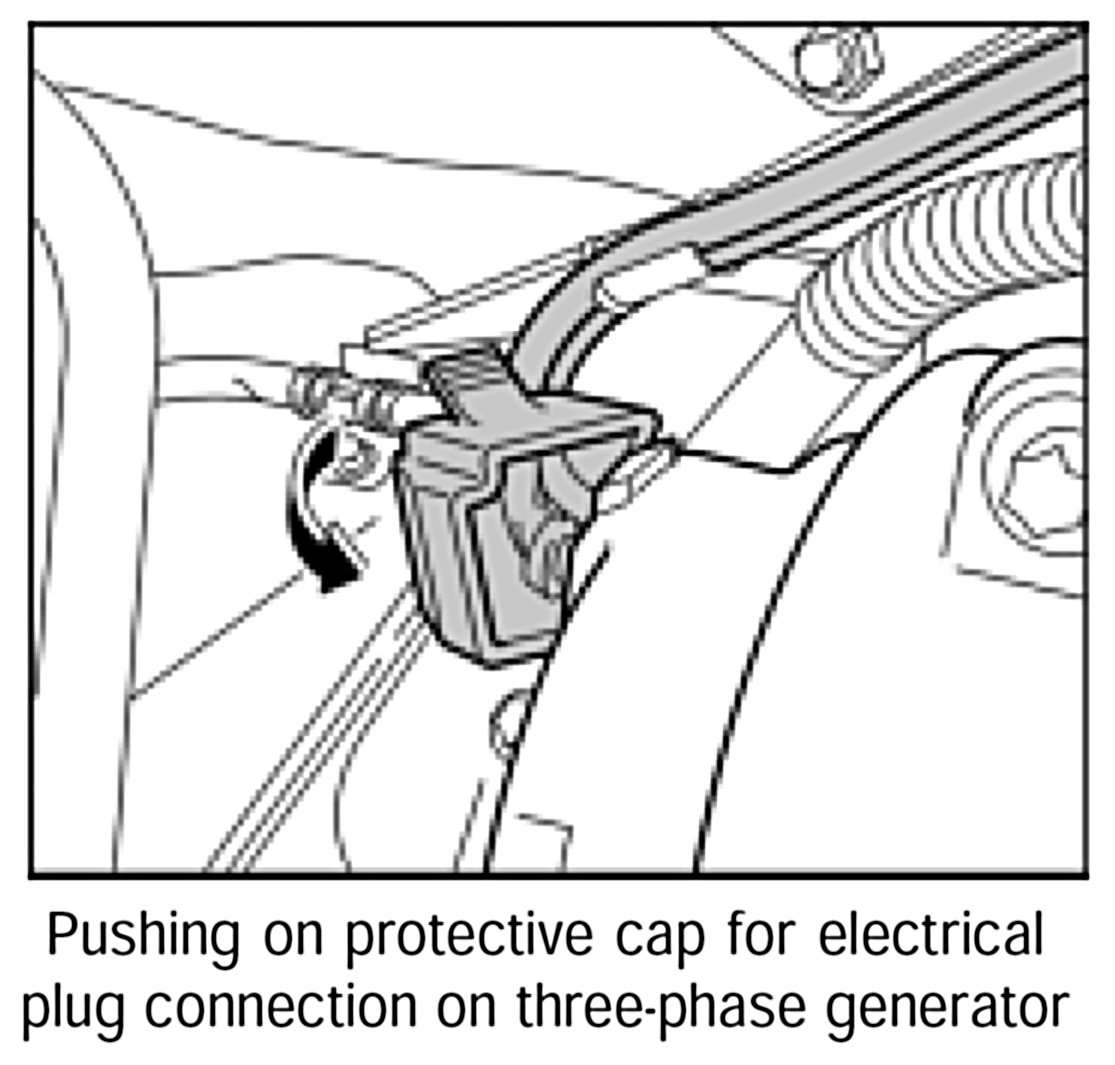 Pushing on protective cap for electrical plug connection on three-phase generator