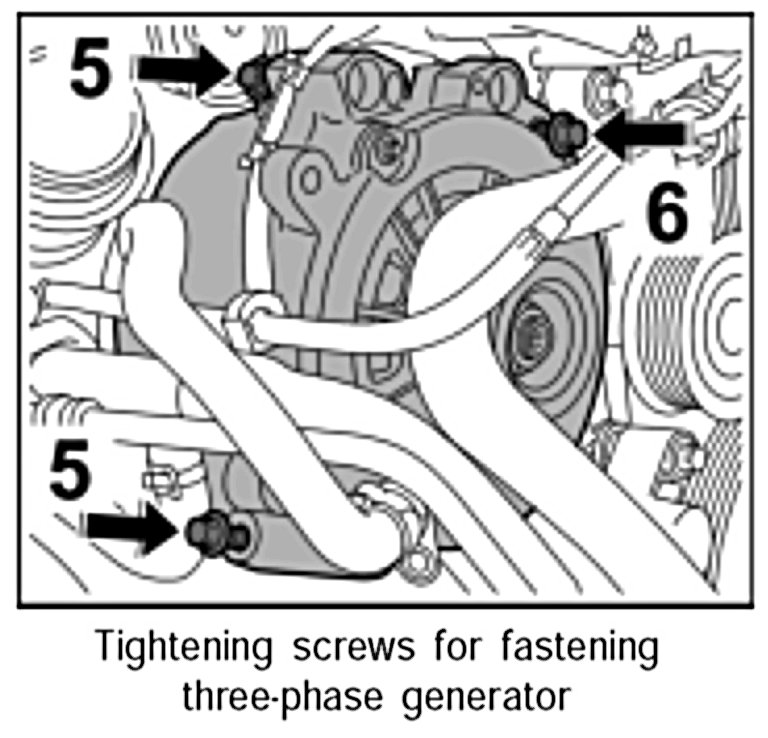 5

6

5

Tightening screws for fastening three-phase generator