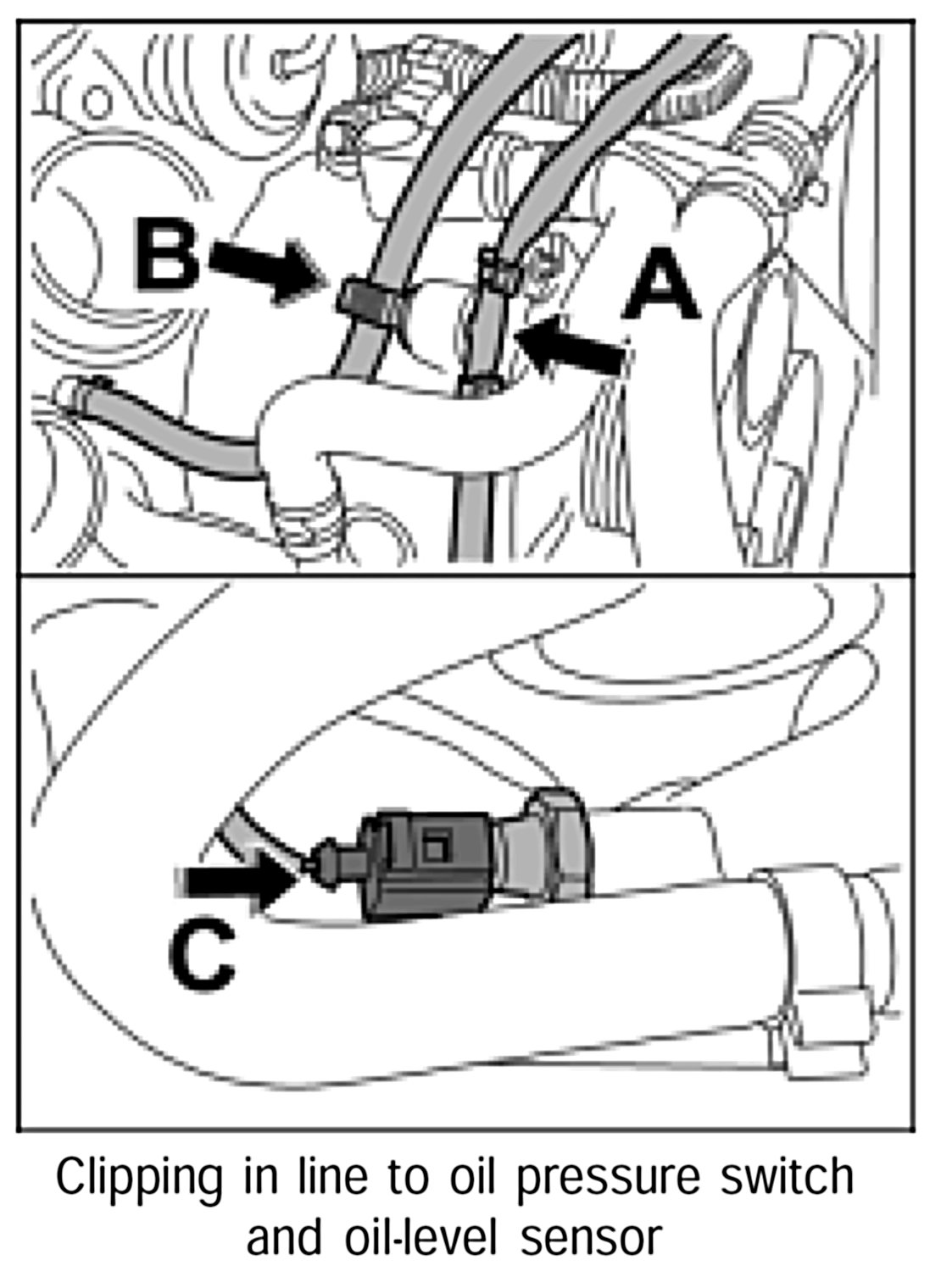 B

A

C

Clipping in line to oil pressure switch and oil-level sensor