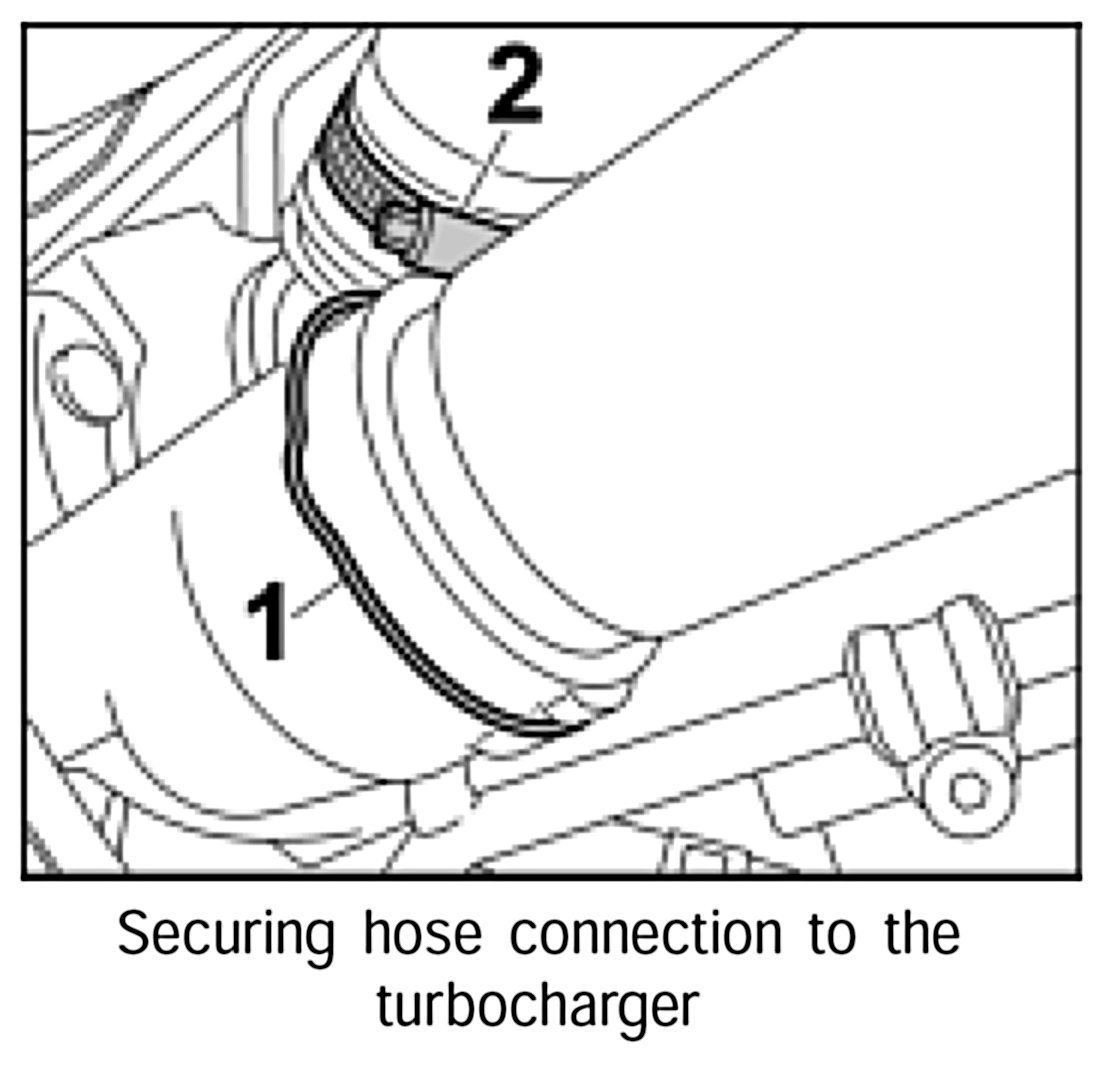 2
1
Securing hose connection to the turbocharger