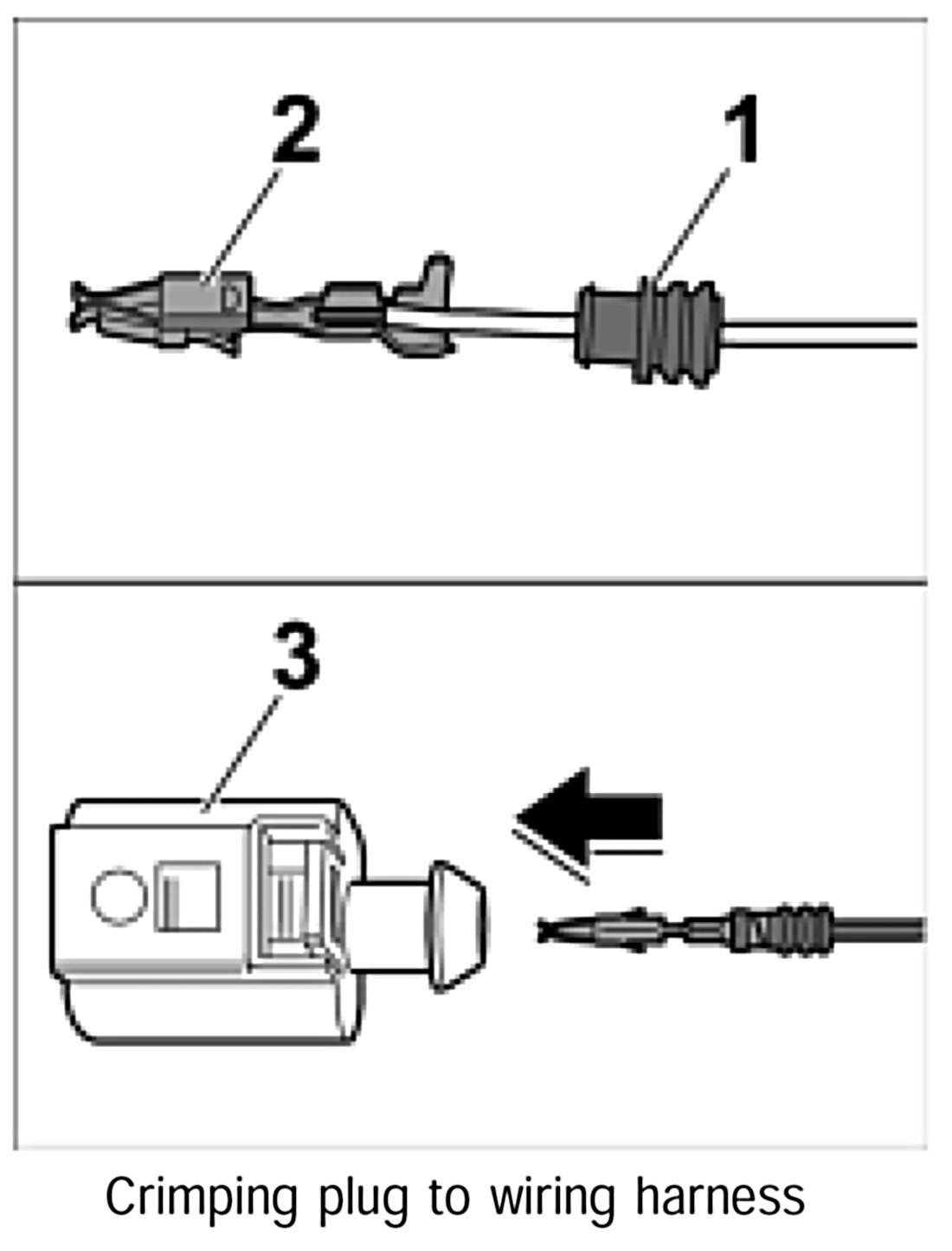 2
1
3
Crimping plug to wiring harness