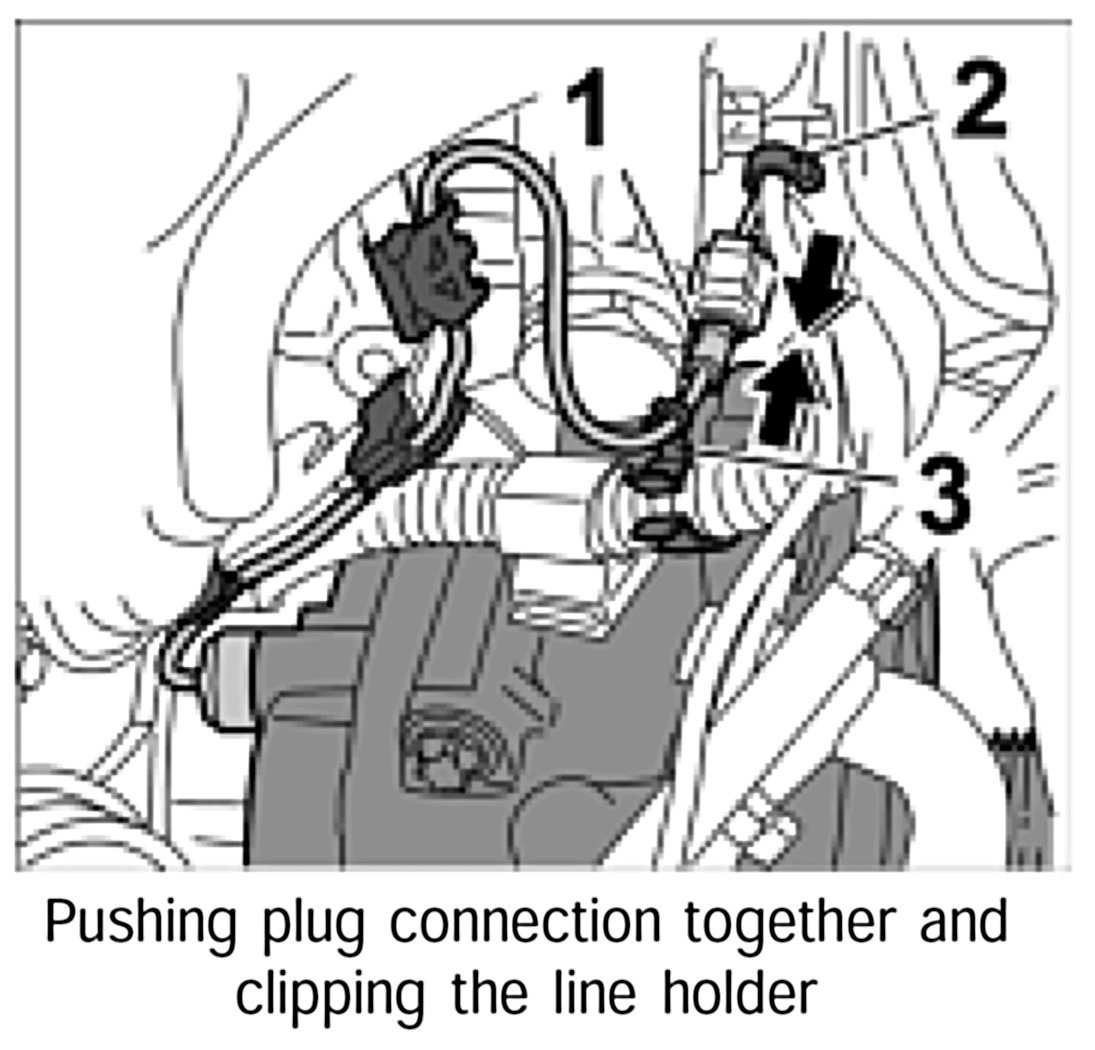 1
2
3

Pushing plug connection together and clipping the line holder