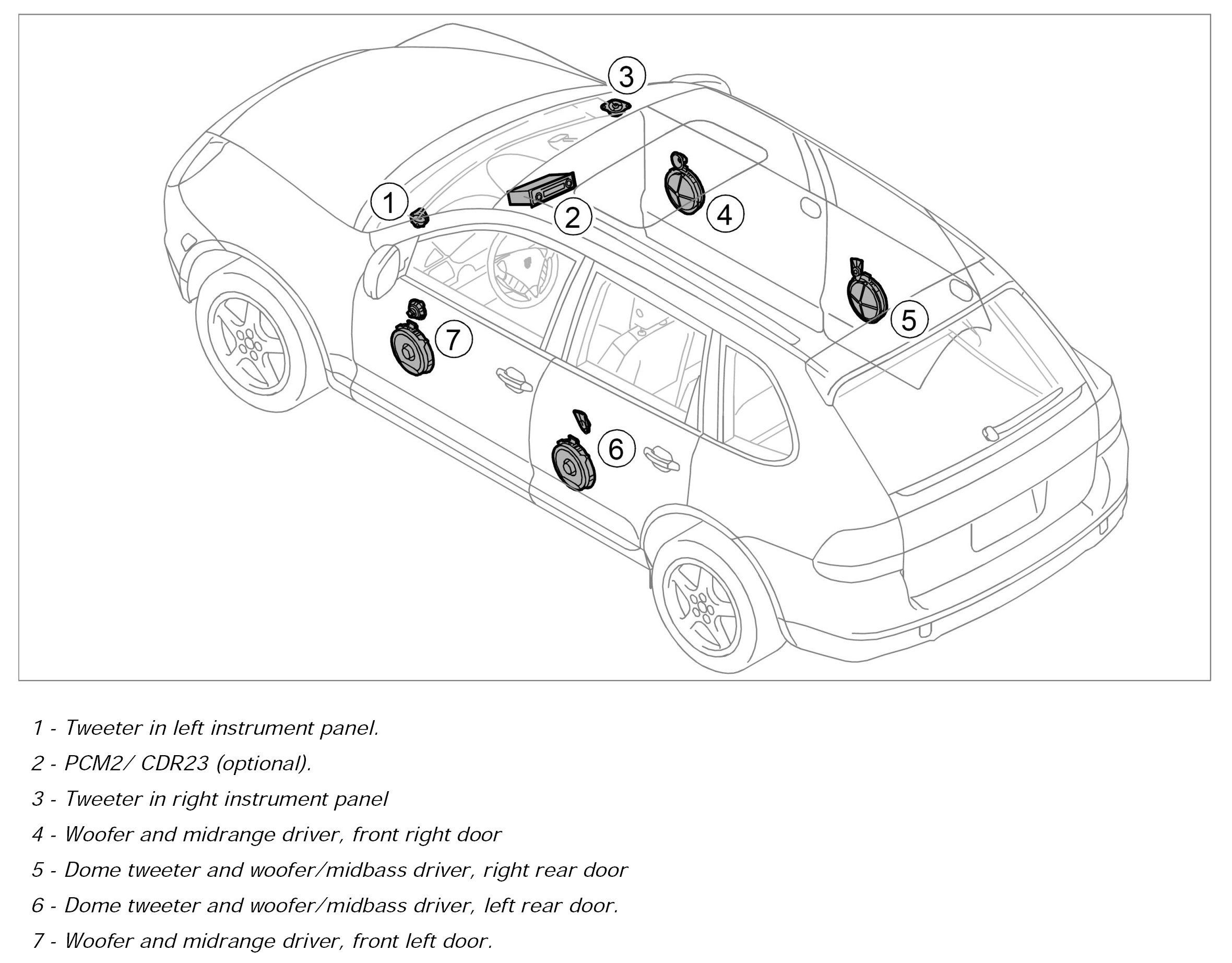 3
1
2
4
5
7
6

1 - Tweeter in left instrument panel.

2 - PCM2/ CDR23 (optional).

3 - Tweeter in right instrument panel

4 - Woofer and midrange driver, front right door

5 - Dome tweeter and woofer/midbass driver, right rear door

6 - Dome tweeter and woofer/midbass driver, left rear door.

7 - Woofer and midrange driver, front left door.