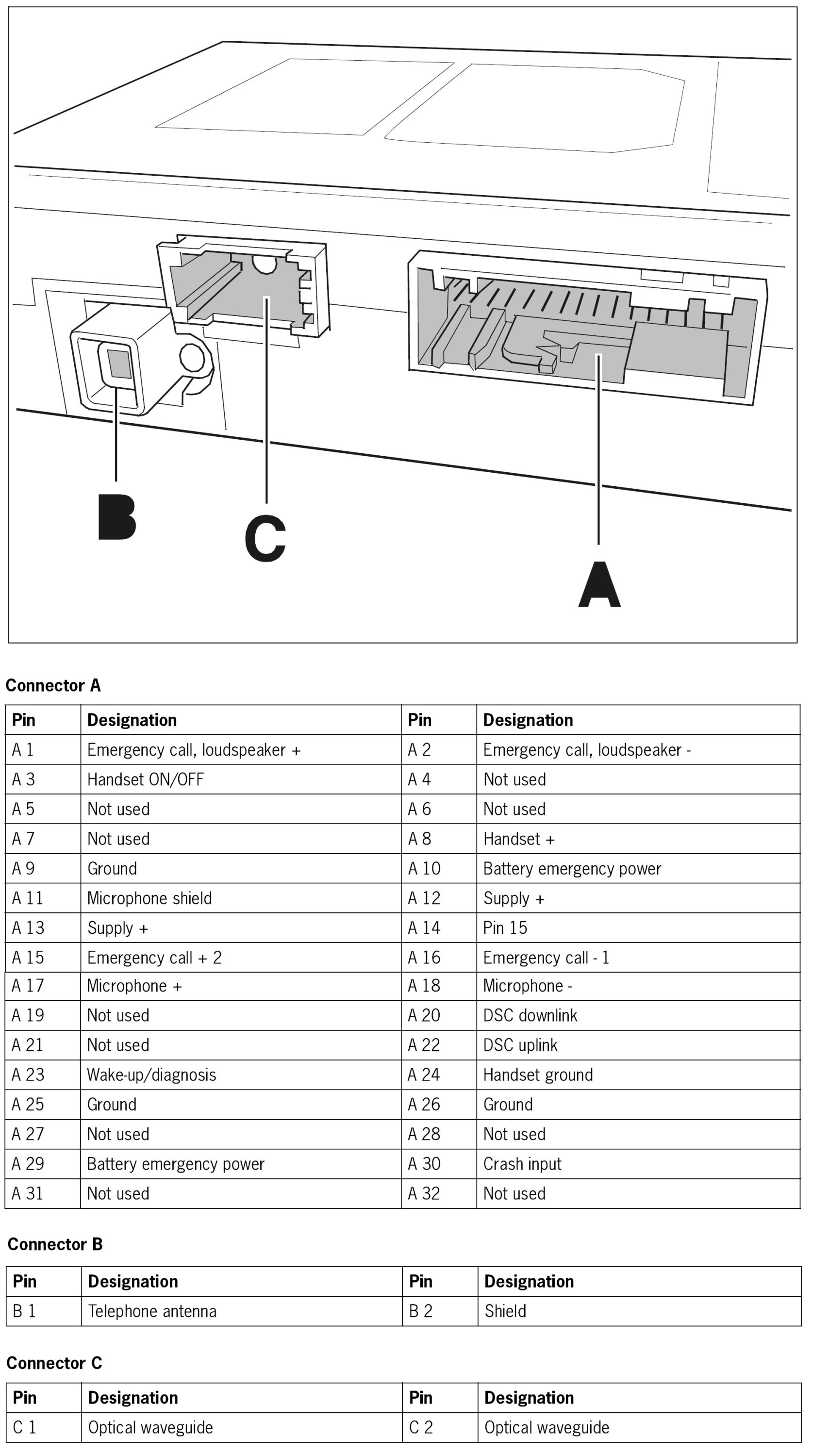 B

C

A

Connector A

| Pin | Designation | Pin | Designation |
|---|---|---|---|
| A 1 | Emergency call, loudspeaker + | A 2 | Emergency call, loudspeaker - |
| A 3 | Handset ON/OFF | A 4 | Not used |
| A 5 | Not used | A 6 | Not used |
| A 7 | Not used | A 8 | Handset + |
| A 9 | Ground | A 10 | Battery emergency power |
| A 11 | Microphone shield | A 12 | Supply + |
| A 13 | Supply + | A 14 | Pin 15 |
| A 15 | Emergency call + 2 | A 16 | Emergency call - 1 |
| A 17 | Microphone + | A 18 | Microphone - |
| A 19 | Not used | A 20 | DSC downlink |
| A 21 | Not used | A 22 | DSC uplink |
| A 23 | Wake-up/diagnosis | A 24 | Handset ground |
| A 25 | Ground | A 26 | Ground |
| A 27 | Not used | A 28 | Not used |
| A 29 | Battery emergency power | A 30 | Crash input |
| A 31 | Not used | A 32 | Not used |

Connector B

| Pin | Designation | Pin | Designation |
|---|---|---|---|
| B 1 | Telephone antenna | B 2 | Shield |

Connector C

| Pin | Designation | Pin | Designation |
|---|---|---|---|
| C 1 | Optical waveguide | C 2 | Optical waveguide |