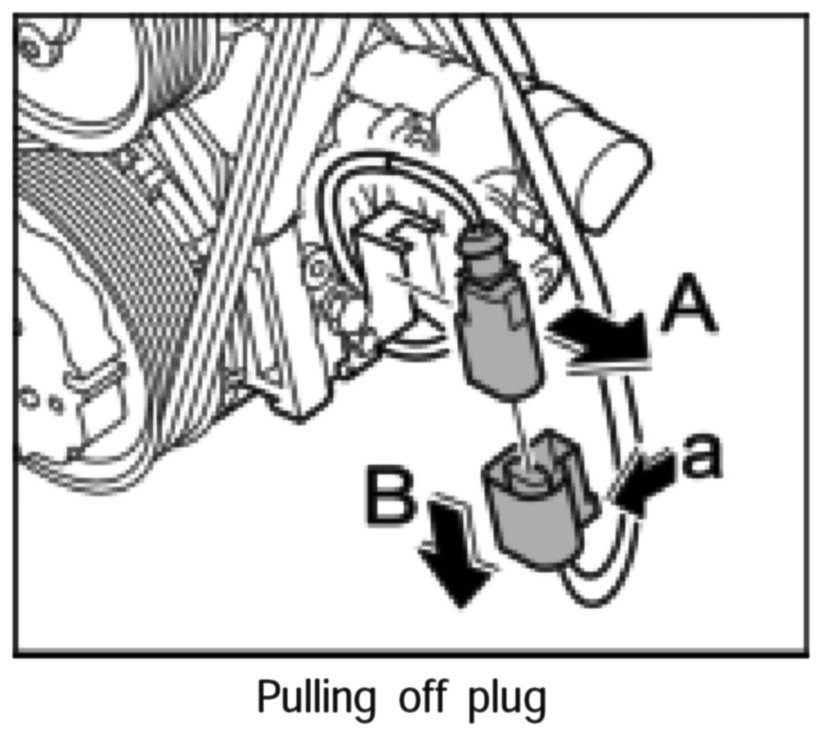 A

a

B

Pulling off plug