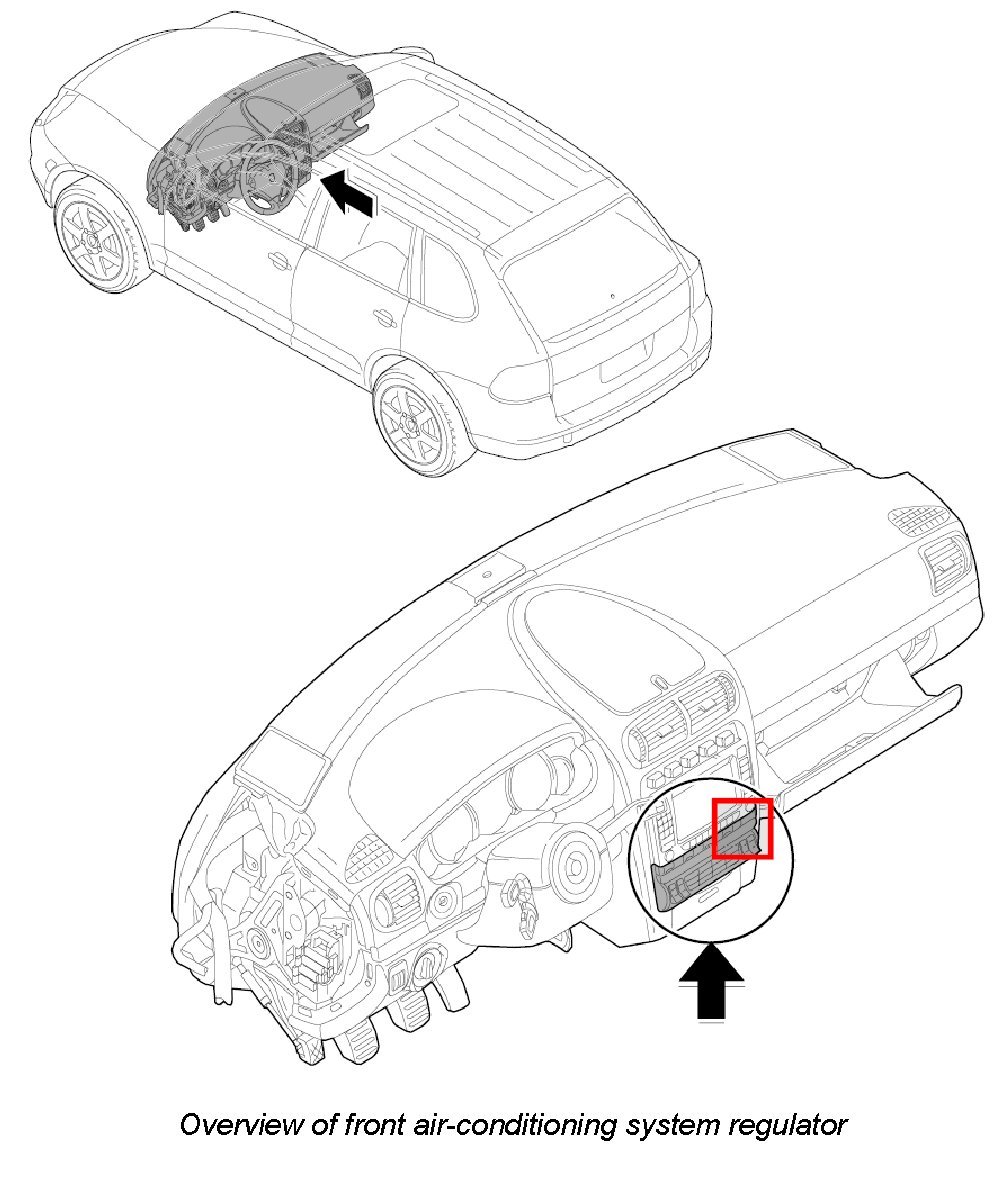 Overview of front air-conditioning system regulator