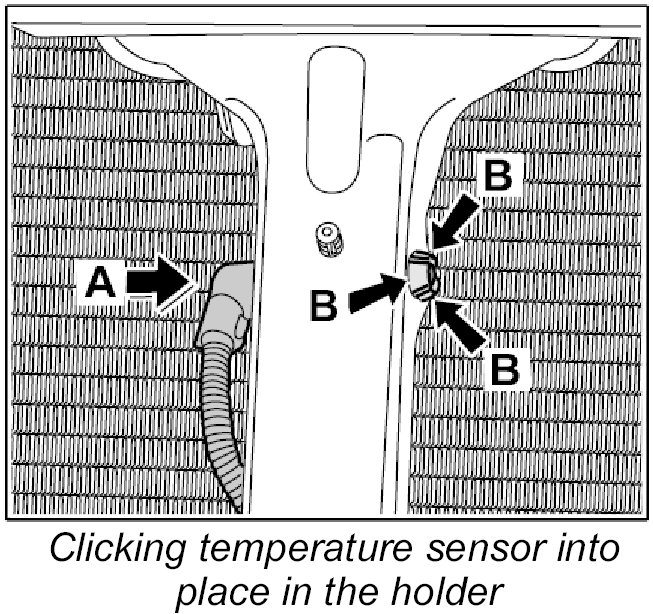 B

A

B

B

Clicking temperature sensor into place in the holder