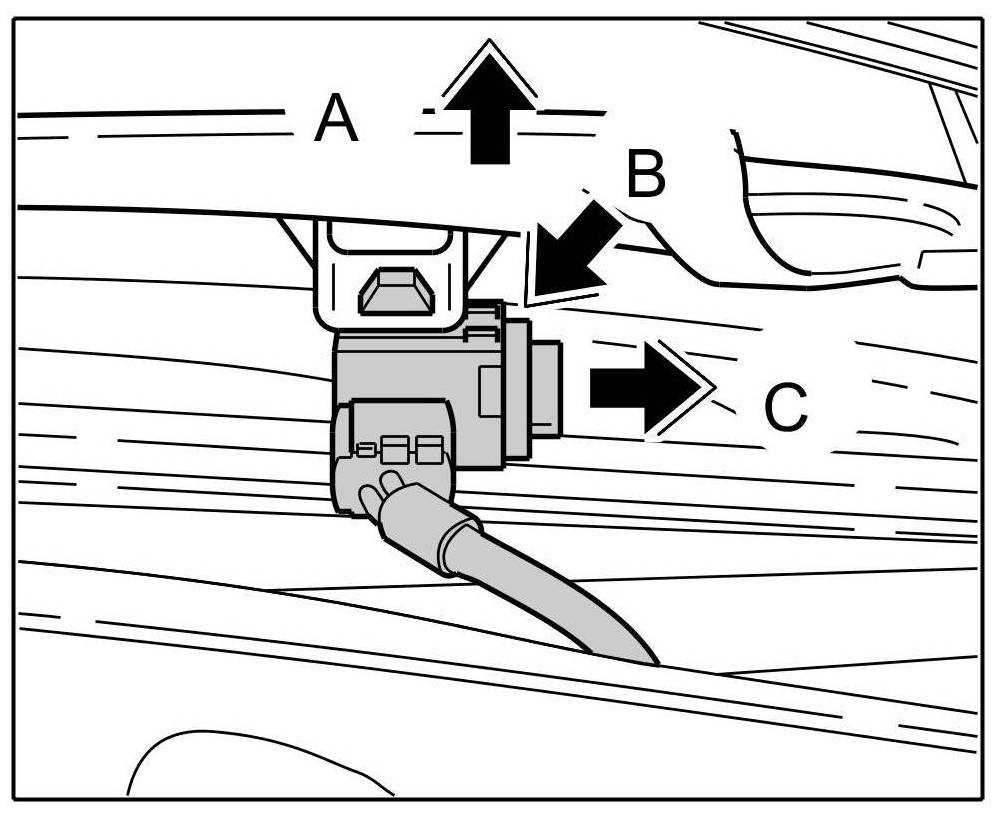 A

B

C