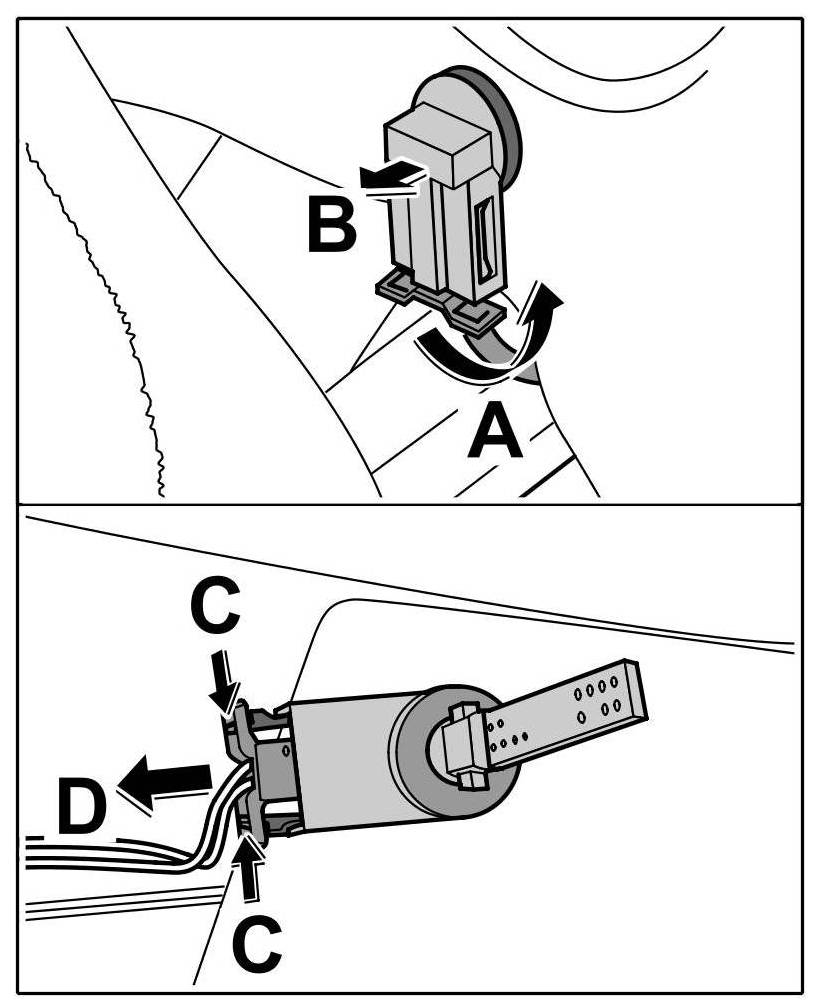 B
A
C
D
C