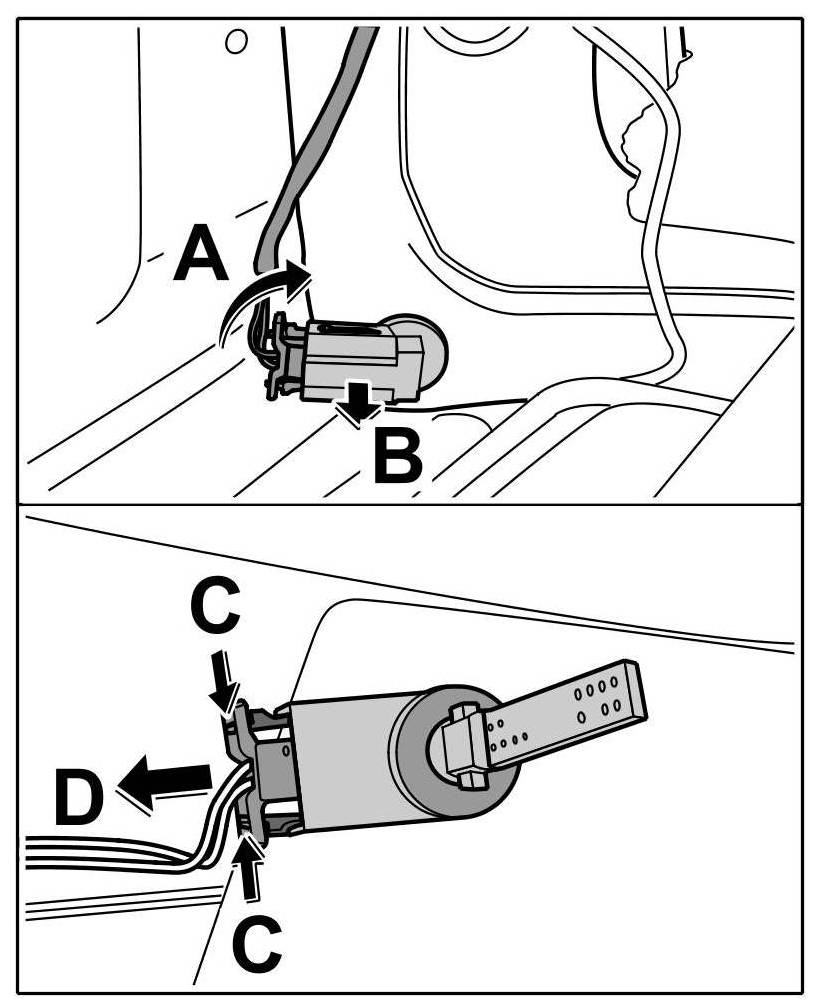 A
B
C
D
C