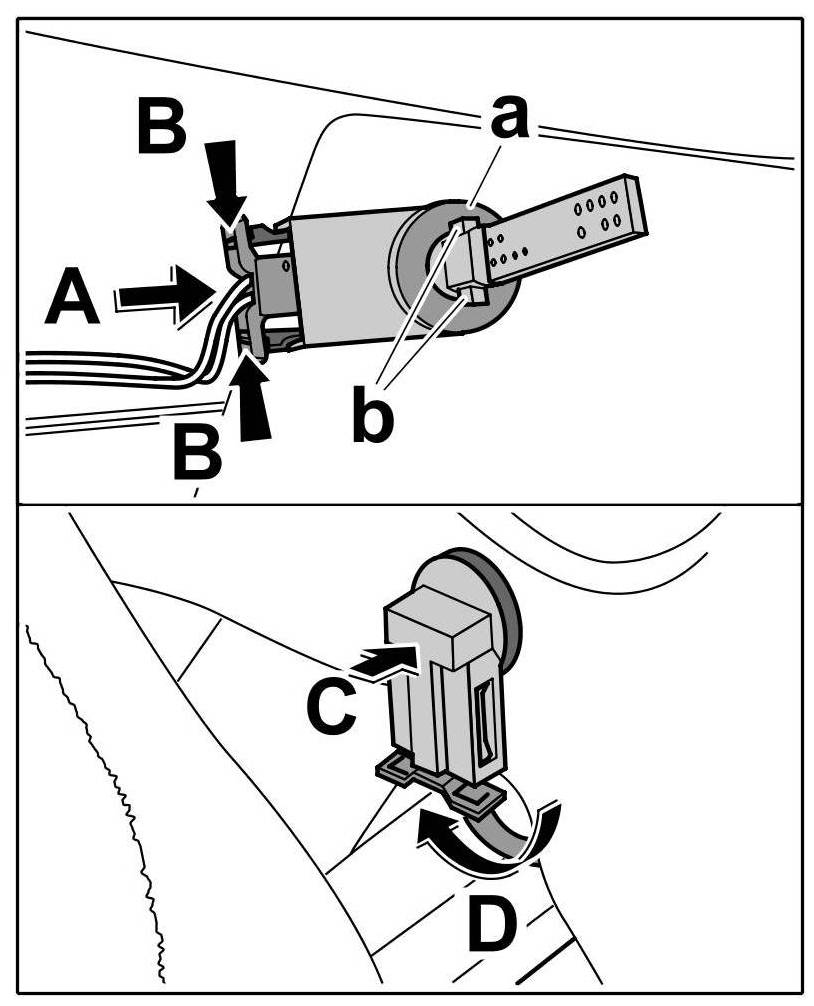 B
a
A
b
B
C
D