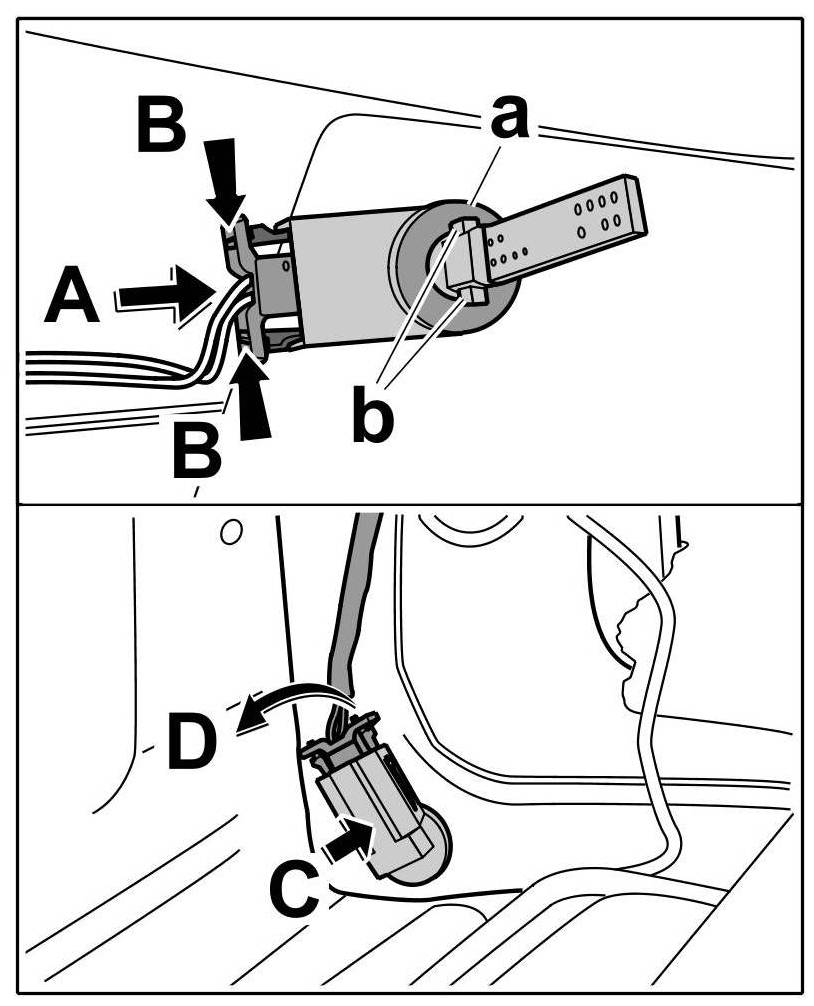 B
a
A
b
B
D
C