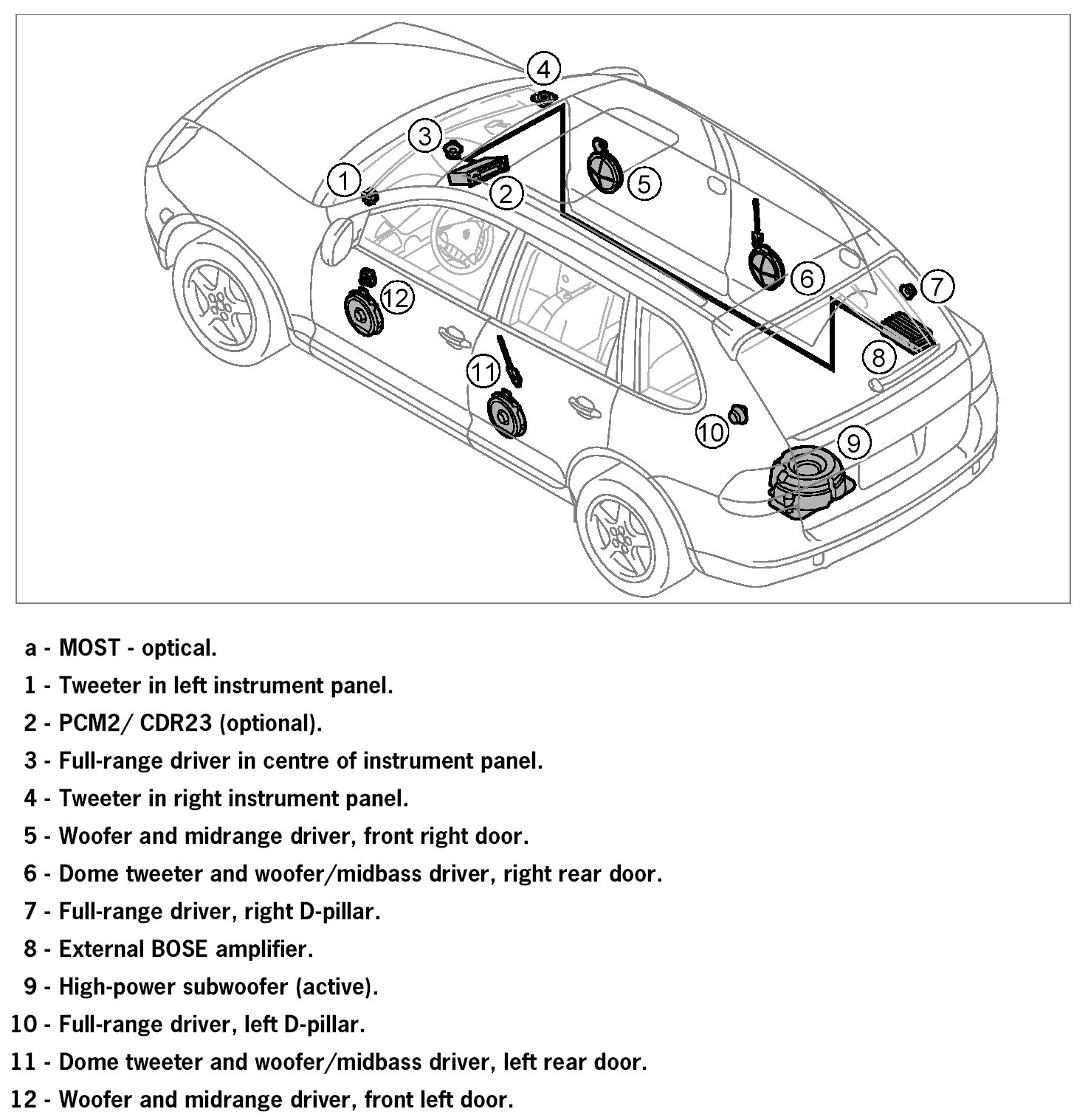 4
3
1
2
5
6
7
12
8
11
10
9

a - MOST - optical.
1 - Tweeter in left instrument panel.
2 - PCM2/ CDR23 (optional).
3 - Full-range driver in centre of instrument panel.
4 - Tweeter in right instrument panel.
5 - Woofer and midrange driver, front right door.
6 - Dome tweeter and woofer/midbass driver, right rear door.
7 - Full-range driver, right D-pillar.
8 - External BOSE amplifier.
9 - High-power subwoofer (active).
10 - Full-range driver, left D-pillar.
11 - Dome tweeter and woofer/midbass driver, left rear door.
12 - Woofer and midrange driver, front left door.