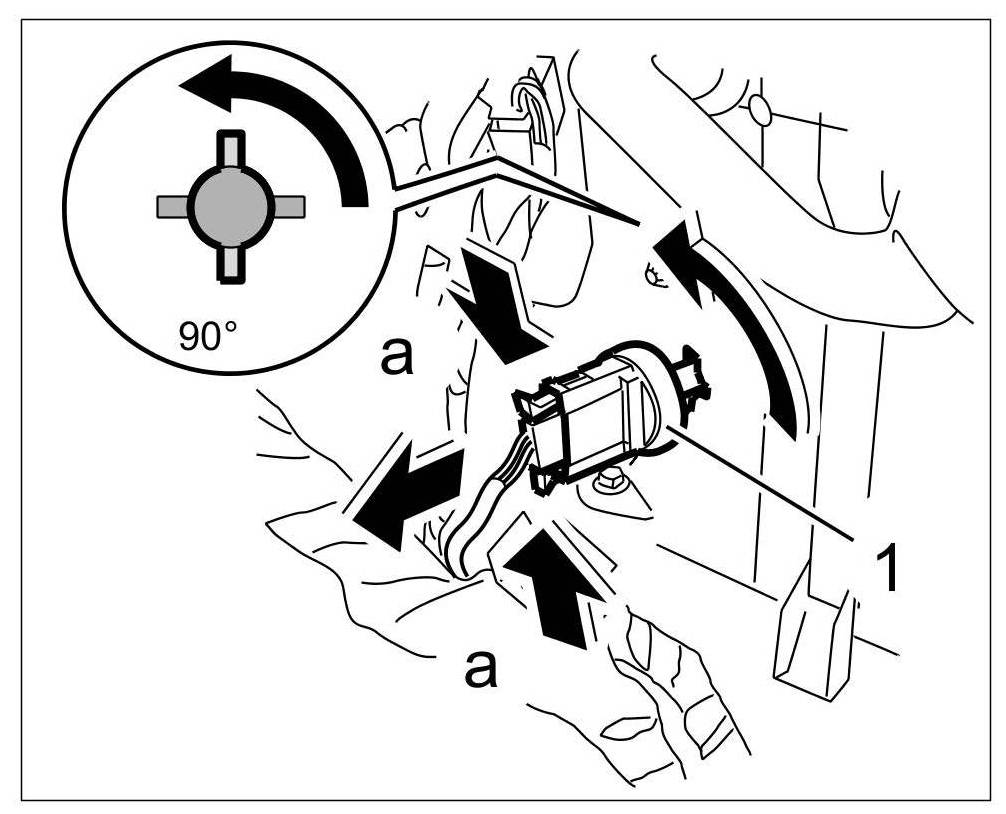 90°

a

1

a