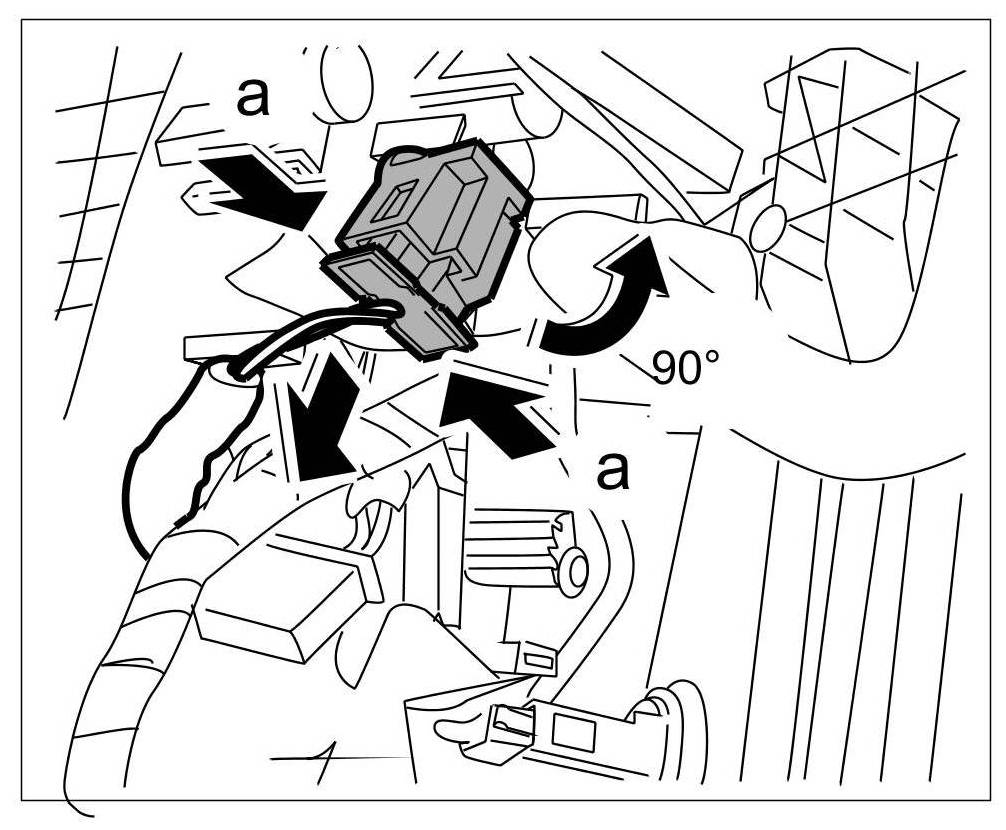 a

90°

a