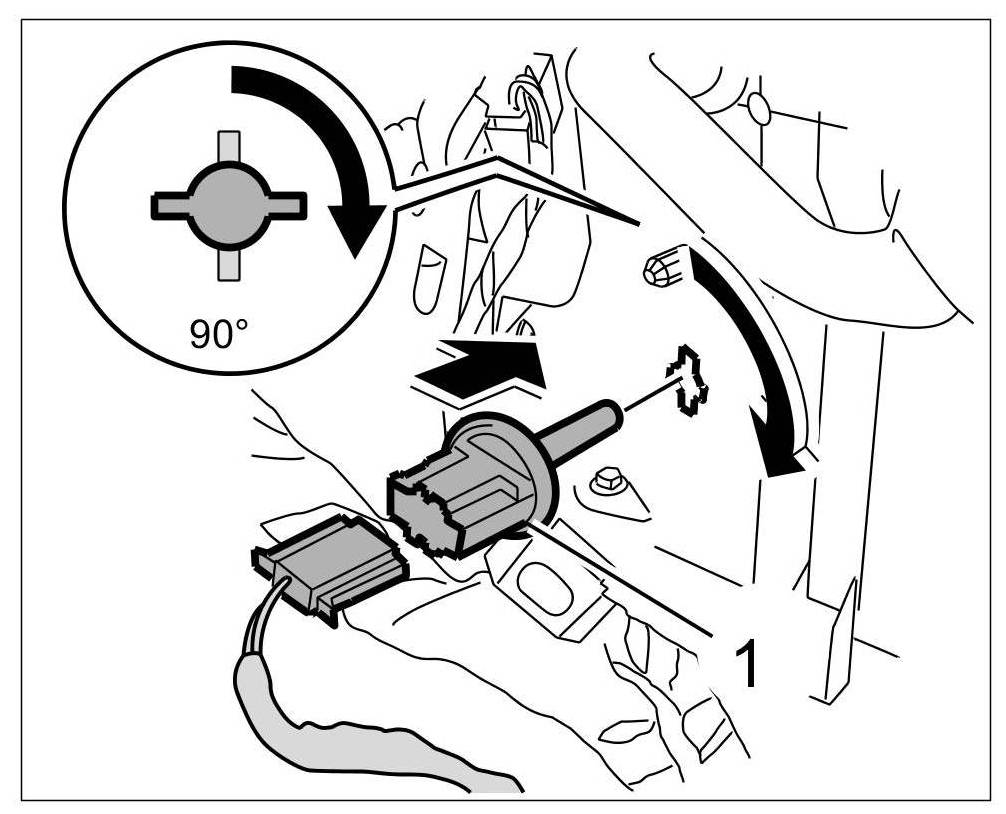 90°

1