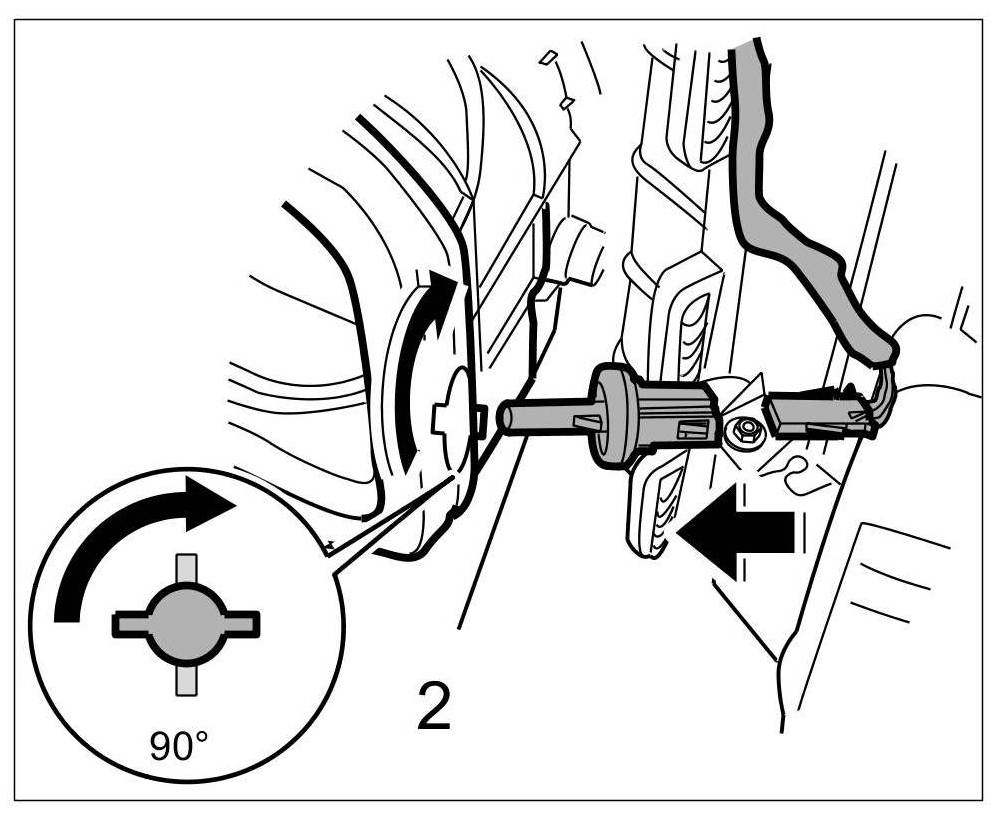 90°

2