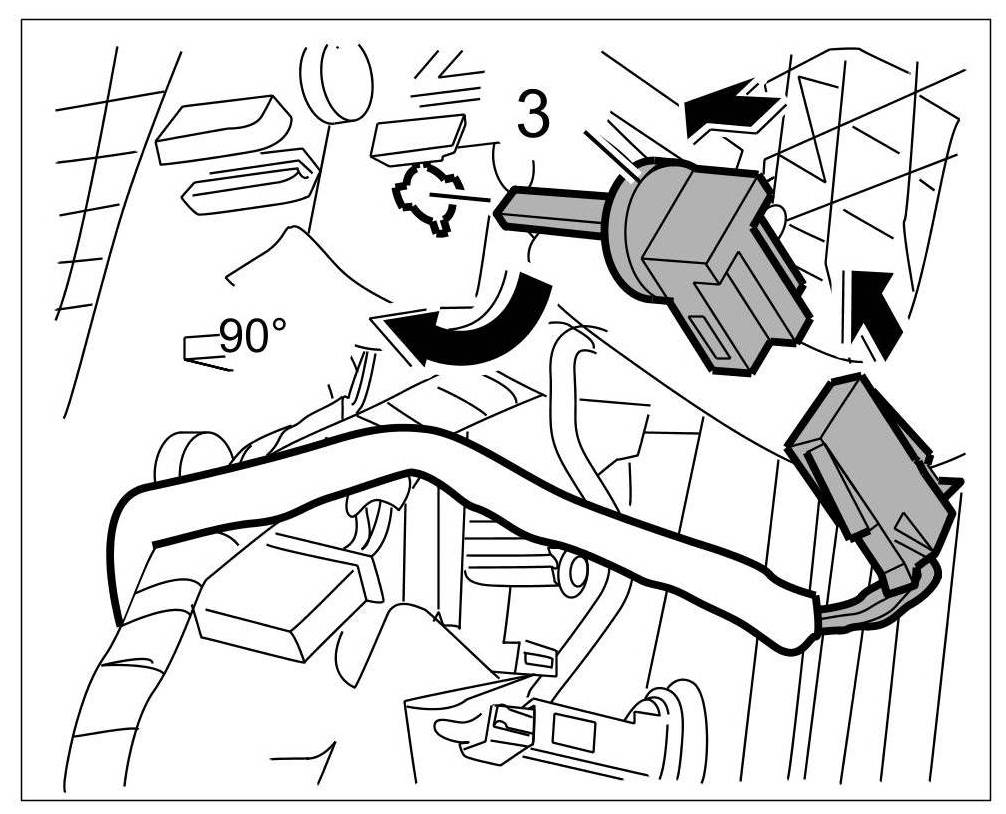 3

90°