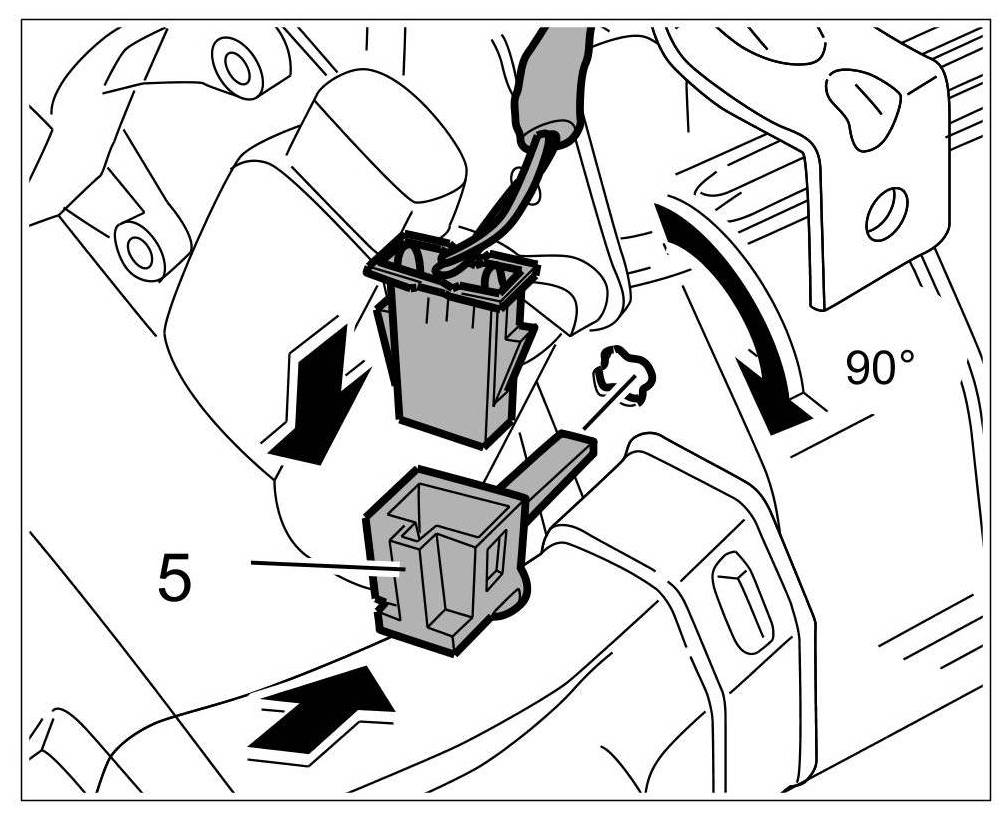 90°

5