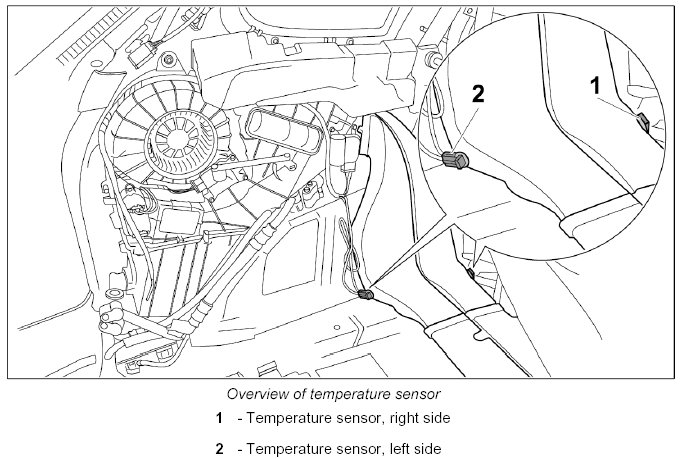 2

1

Overview of temperature sensor

1 - Temperature sensor, right side

2 - Temperature sensor, left side