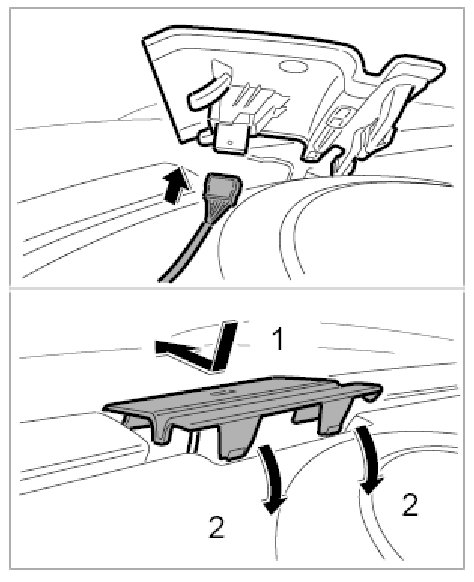 1

2

2