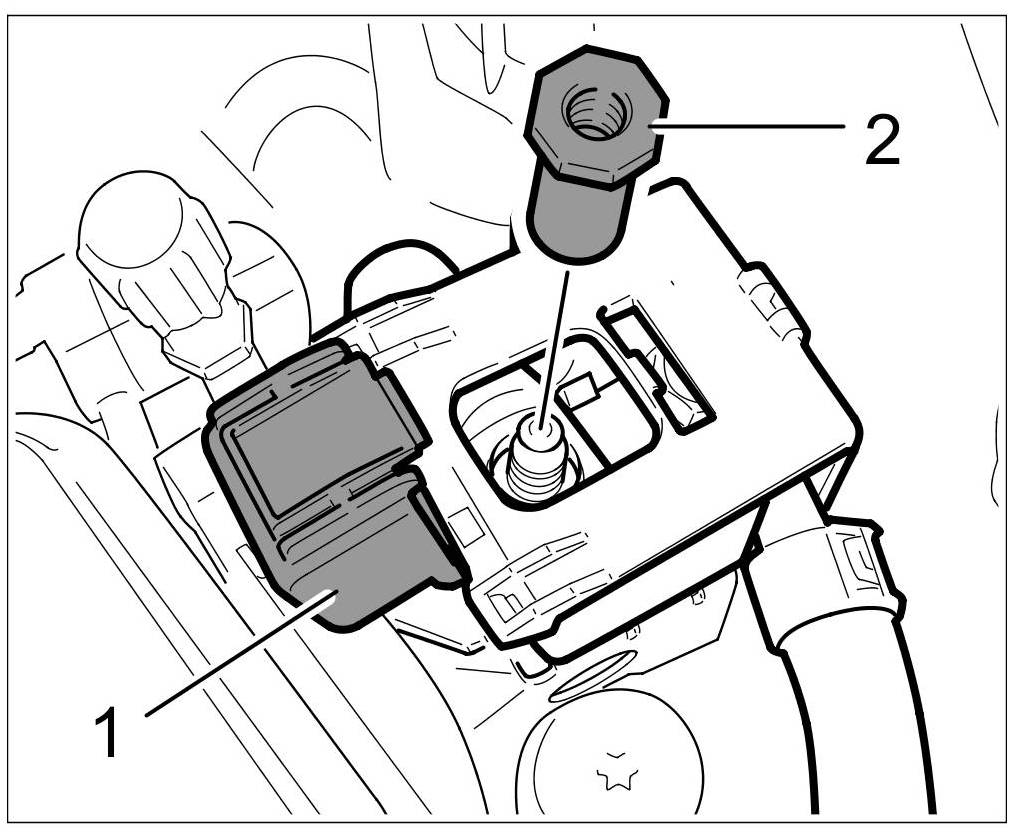 2

1