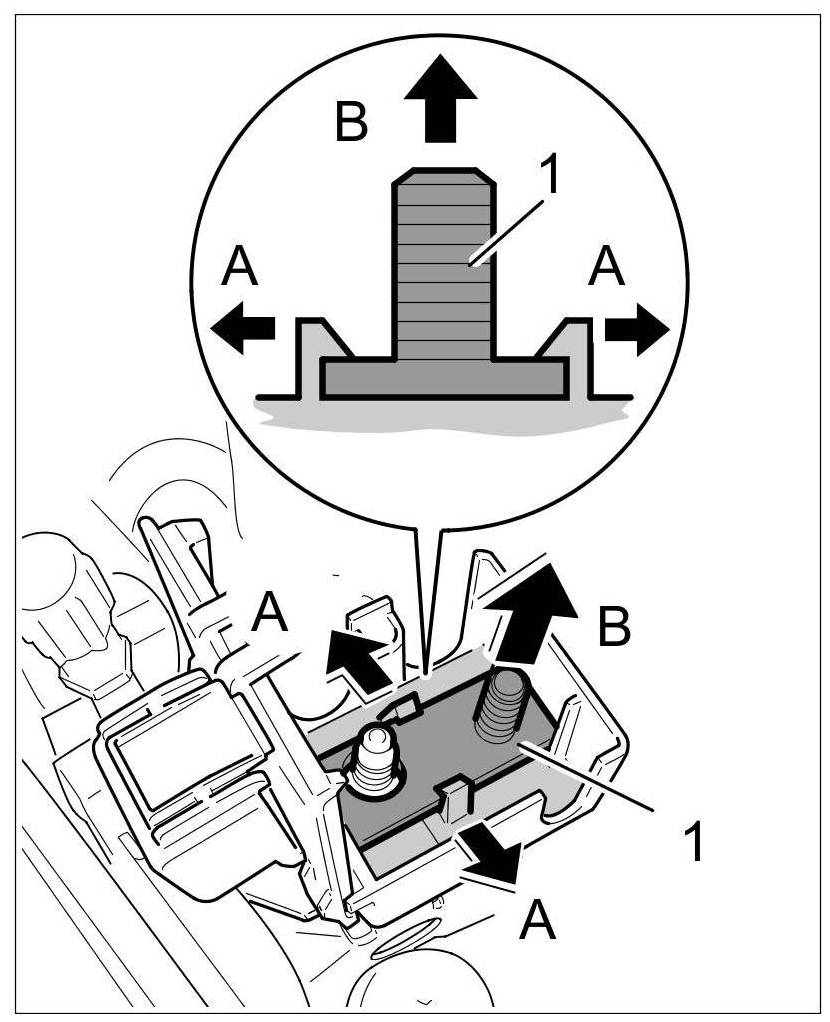 B
1
A
A
A
B
1
A