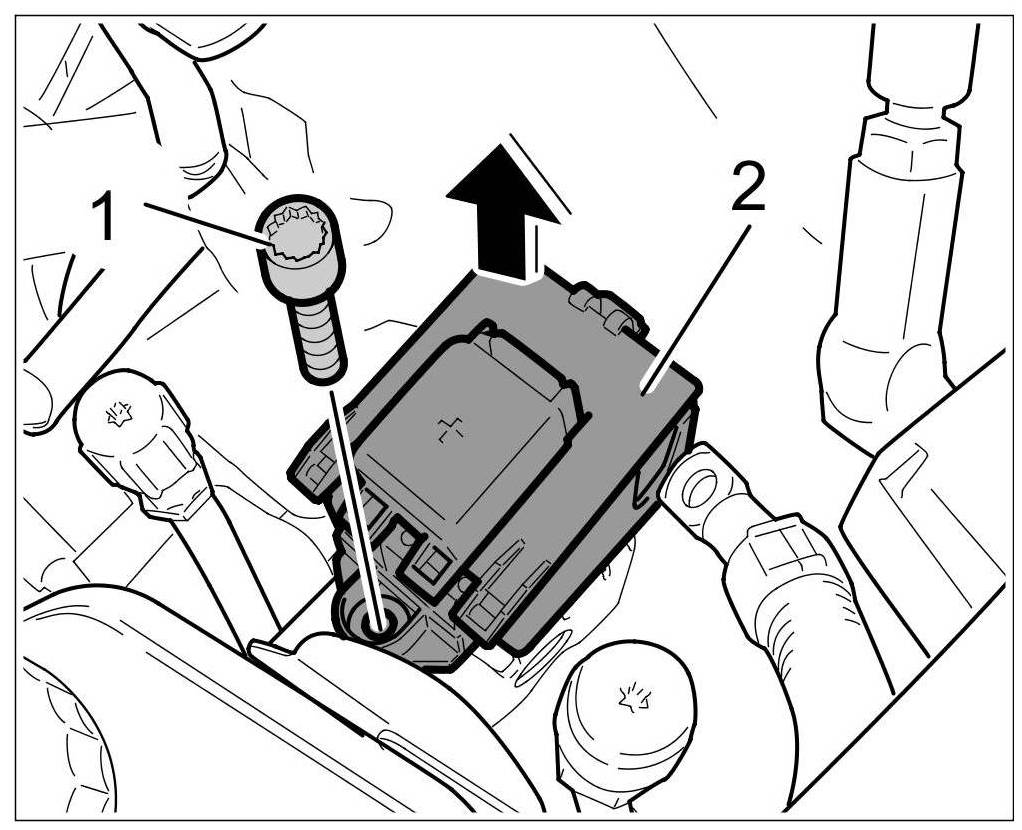 1
2