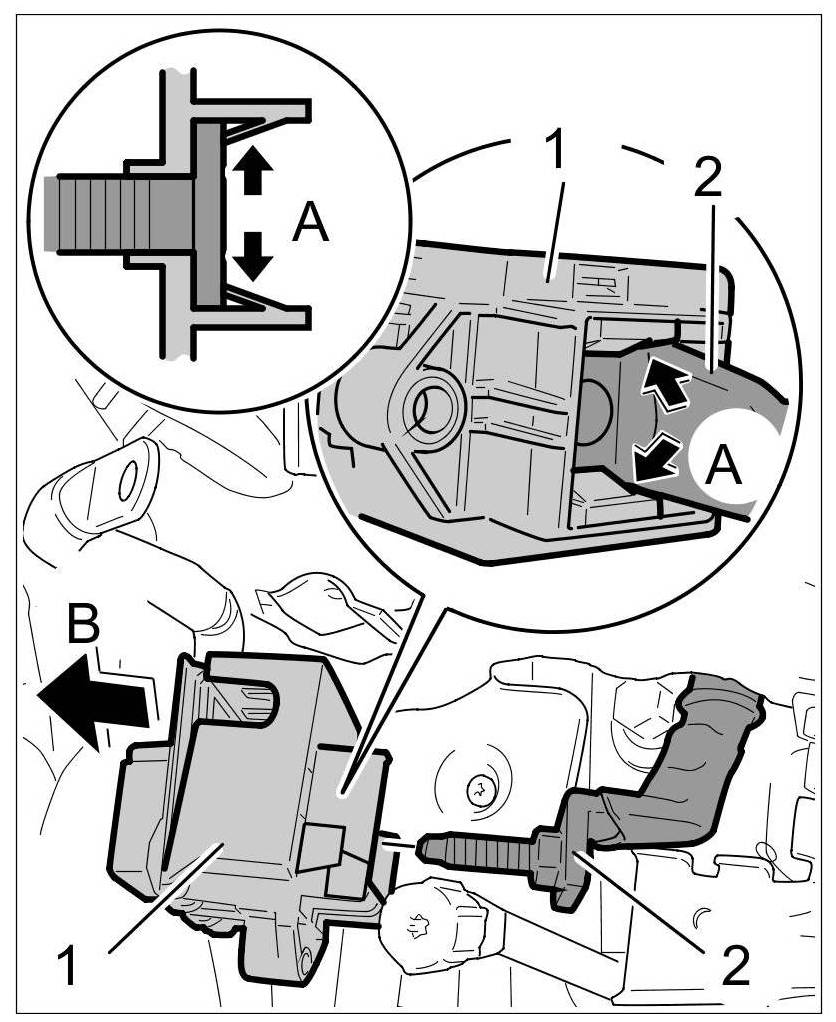 A
1
2
A
B
1
2