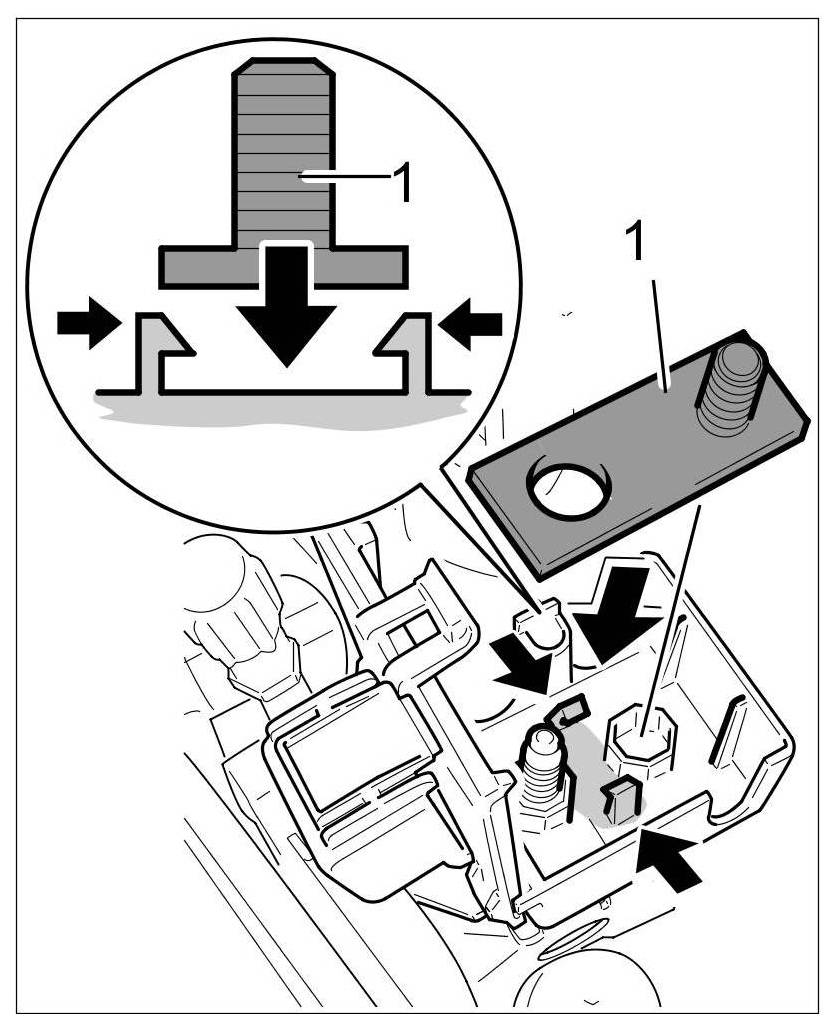 1

1