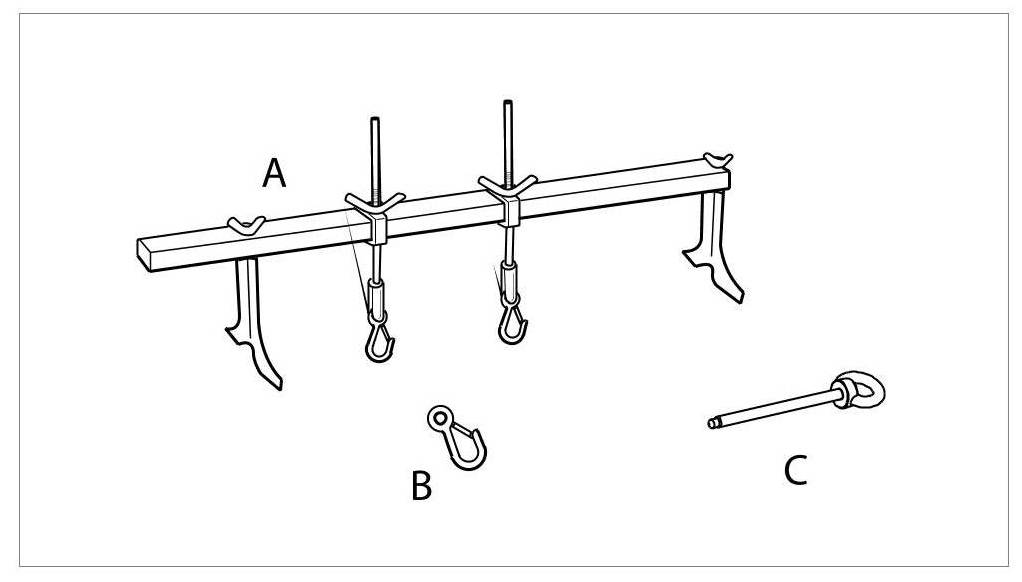 A

B

C