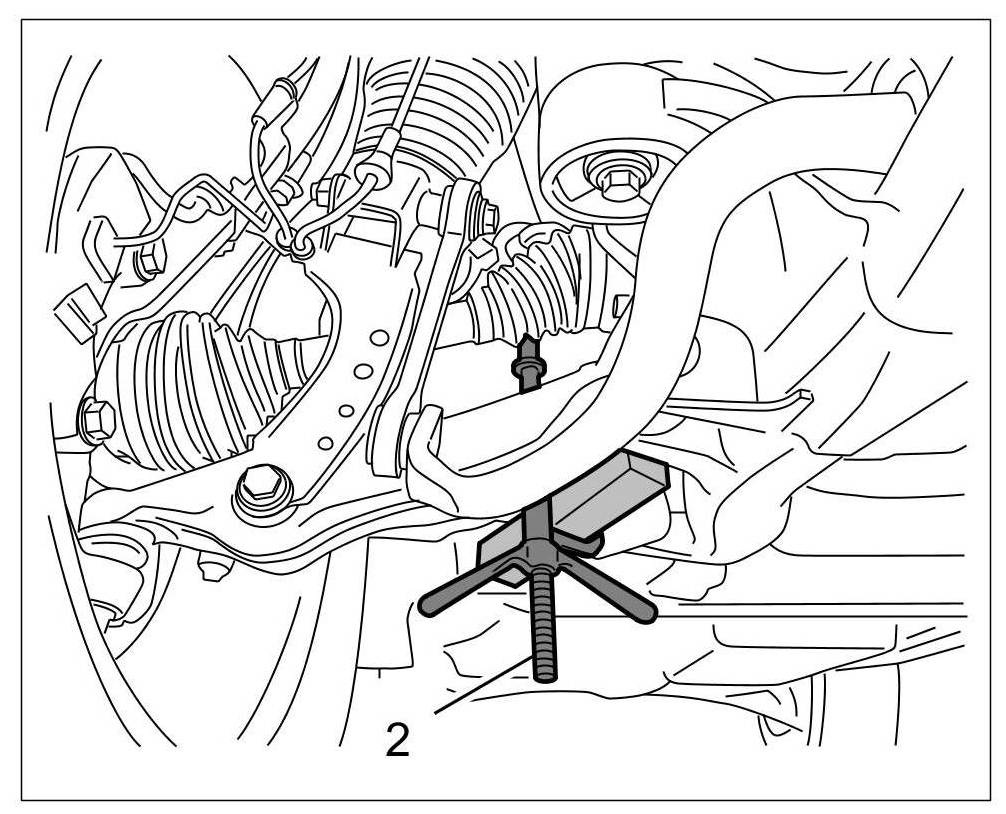 2