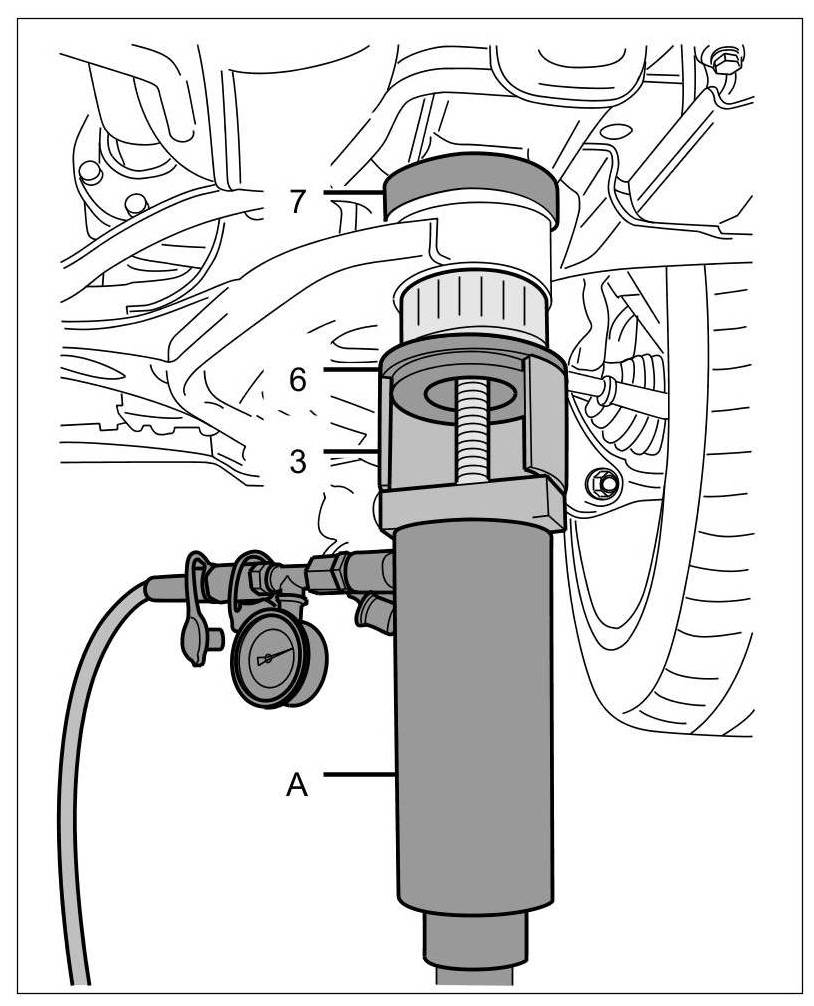 7
6
3
A