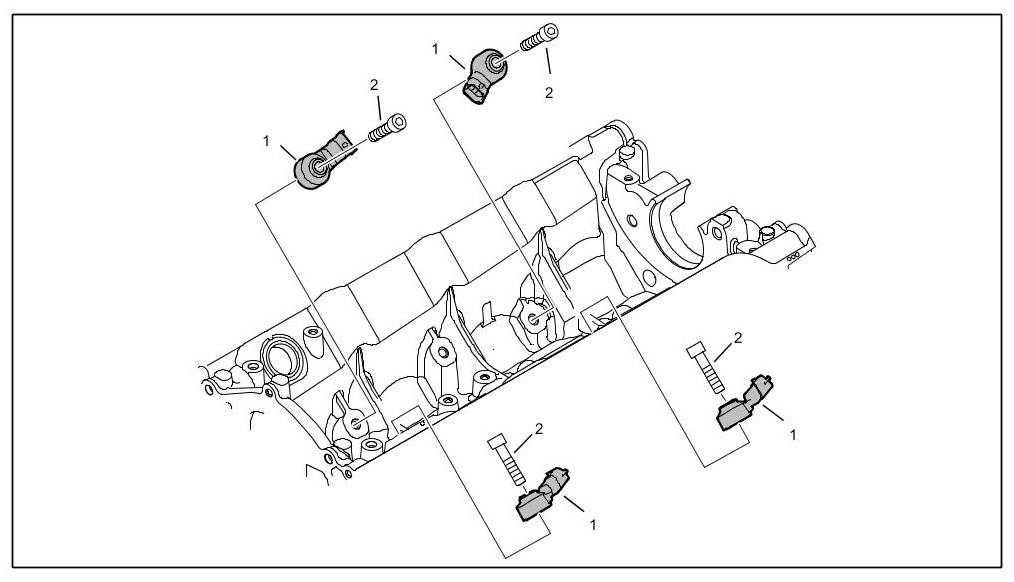 1
2
1
2
2
1
2
1