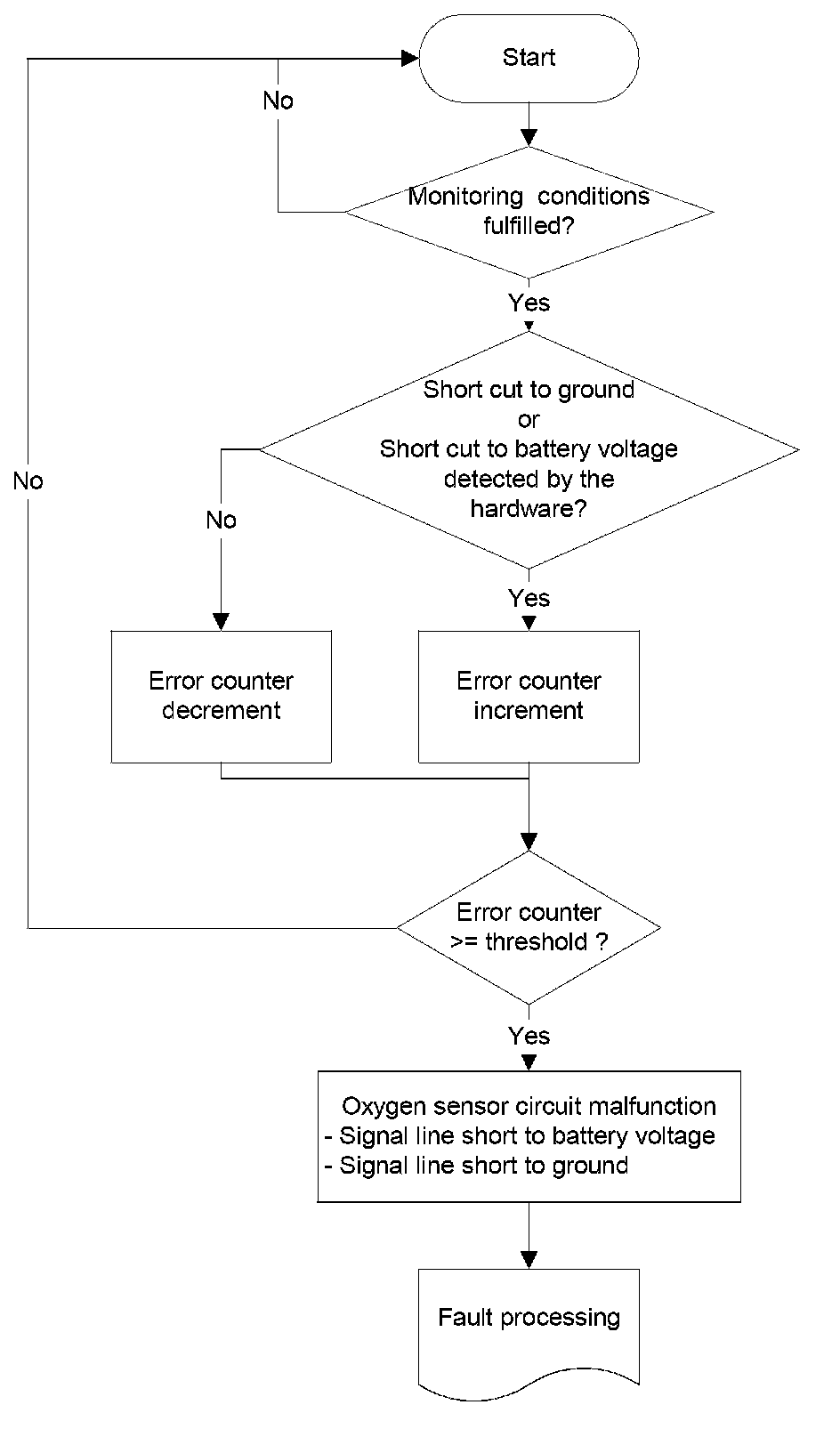 Start

No

Monitoring conditions fulfilled?

Yes

Short cut to ground
or
Short cut to battery voltage detected by the hardware?

No

No

Yes

Error counter decrement

Error counter increment

Error counter >= threshold ?

Yes

Oxygen sensor circuit malfunction
- Signal line short to battery voltage
- Signal line short to ground

Fault processing