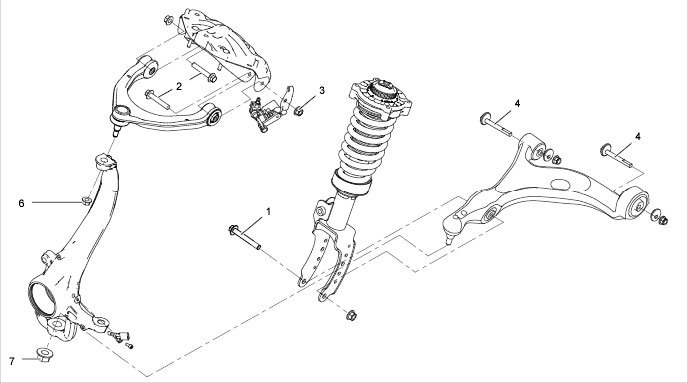 2
3
4
4
6
1
7