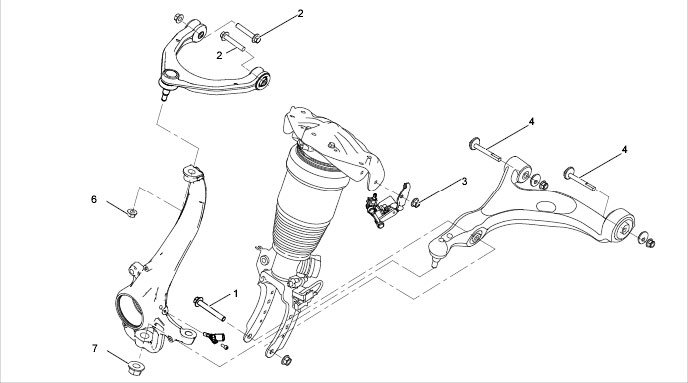 2
2
4
4
3
6
1
7