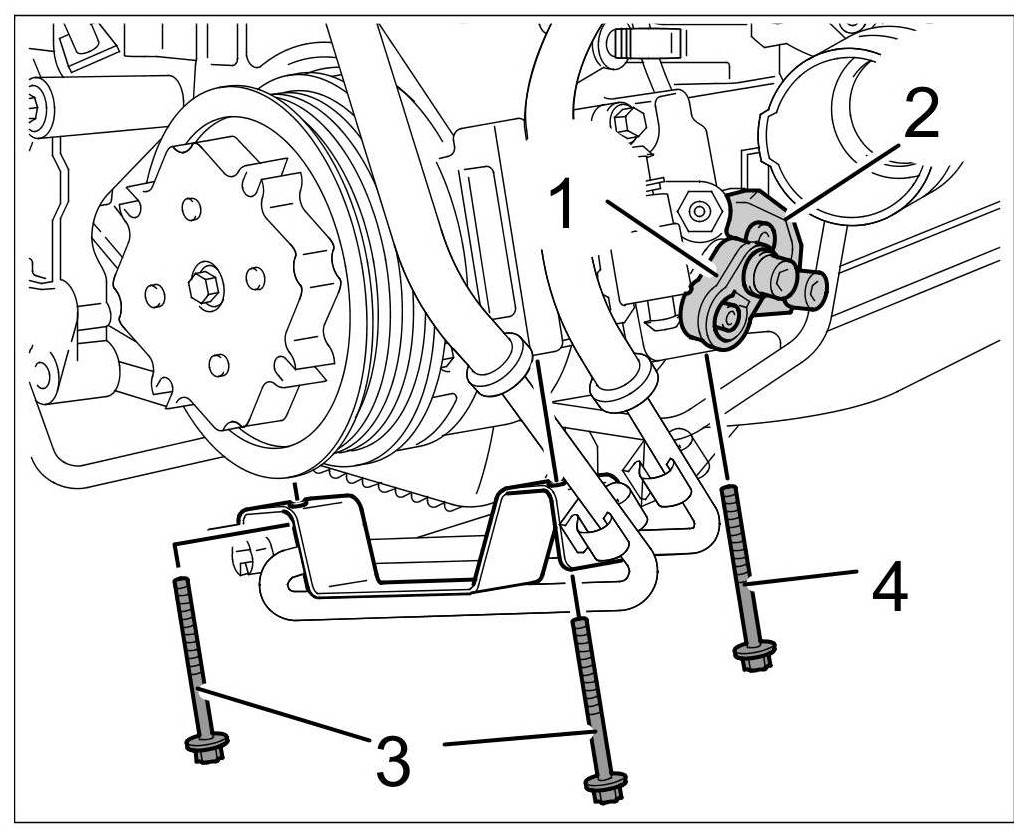 1
2
4
3