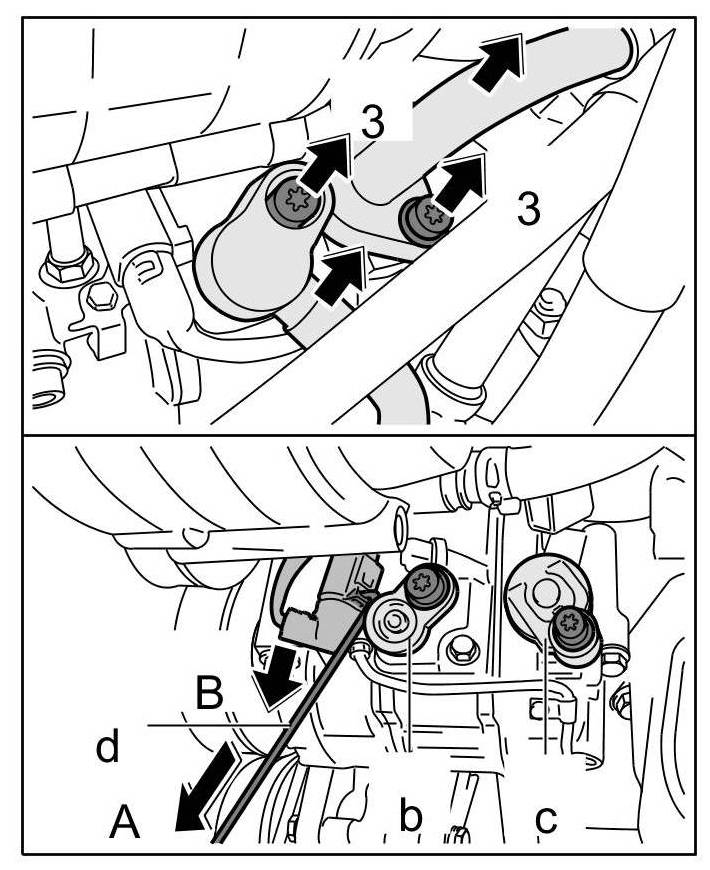 3
3
B
d
A
b
c