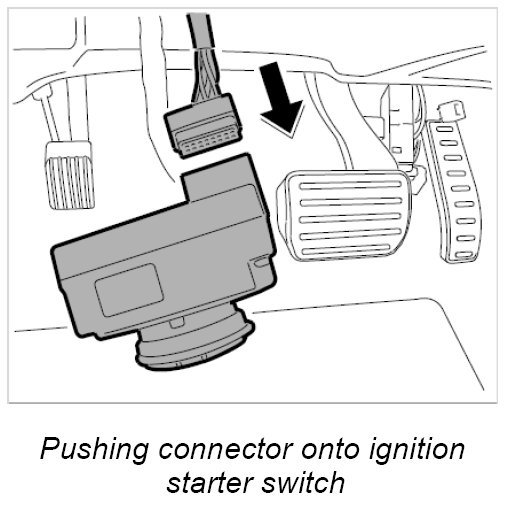 Pushing connector onto ignition starter switch