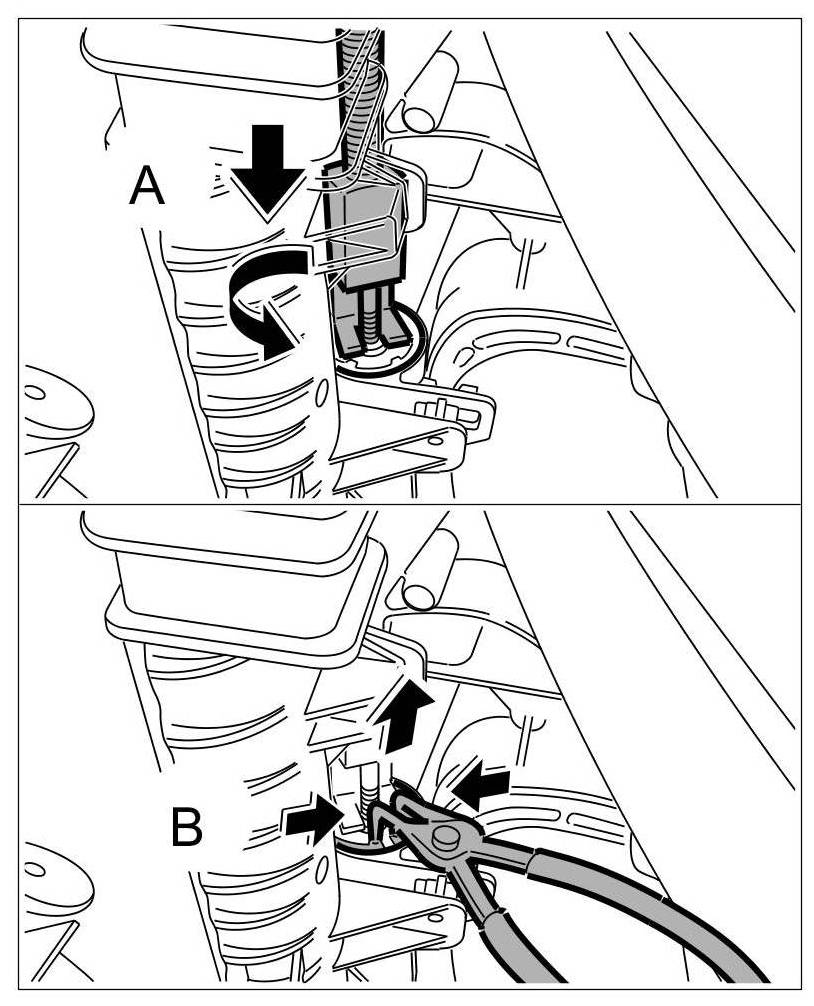 A

B