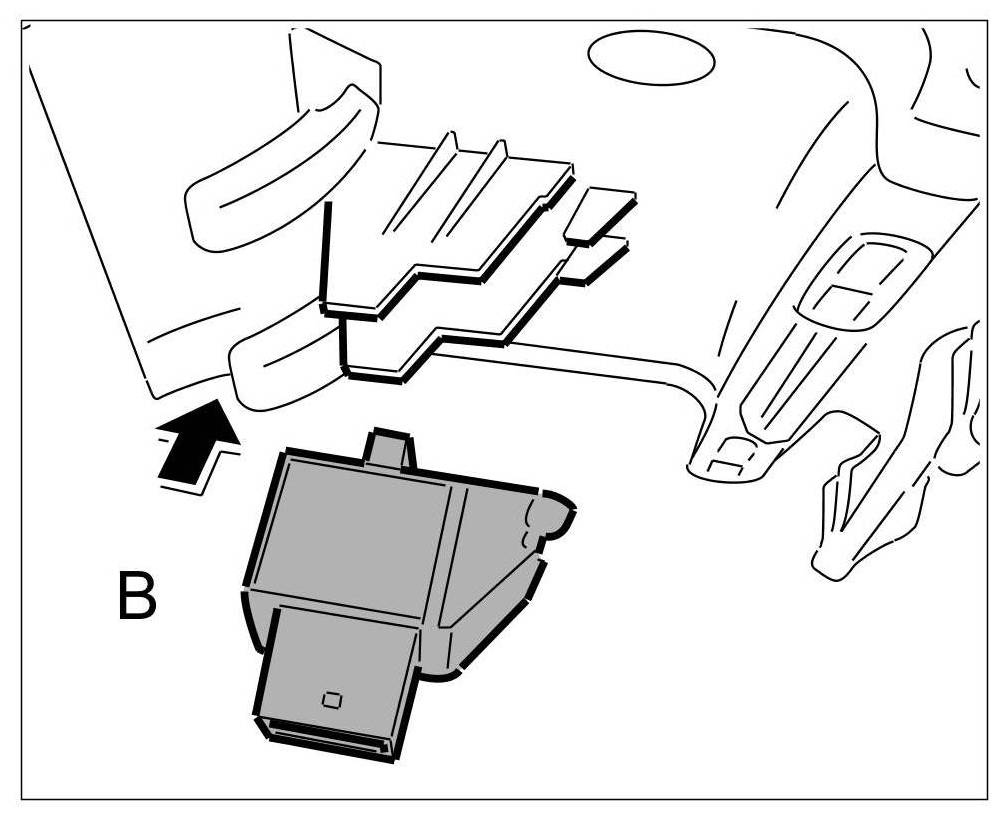 B