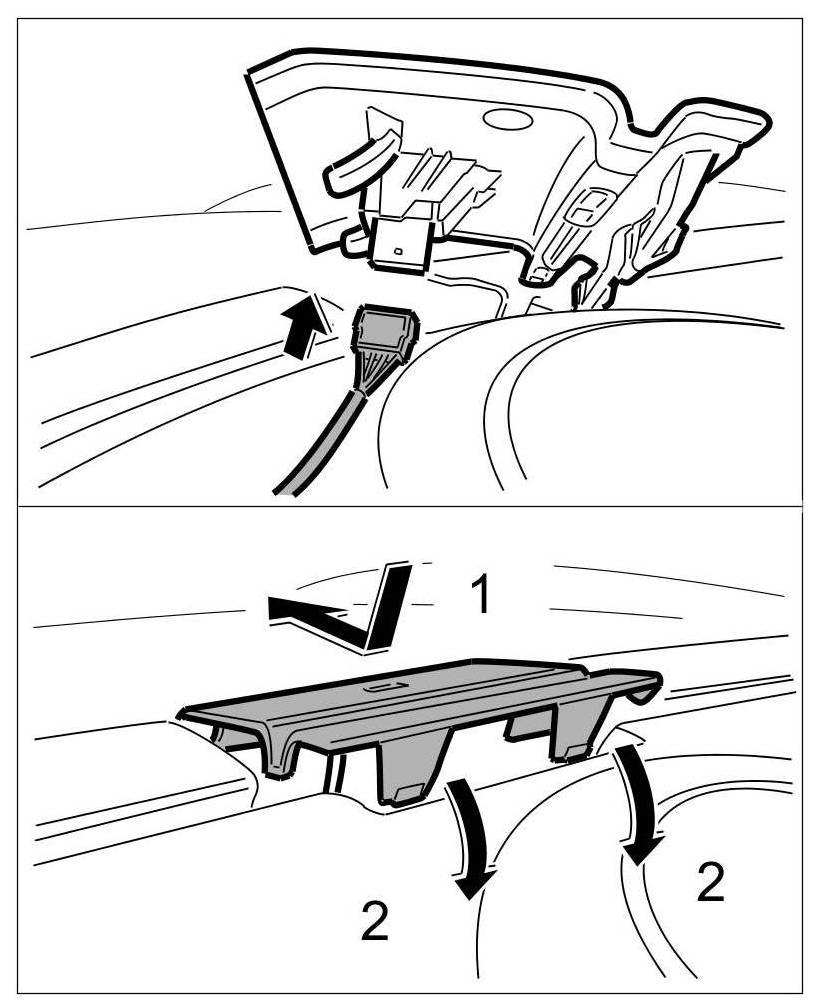 1

2

2