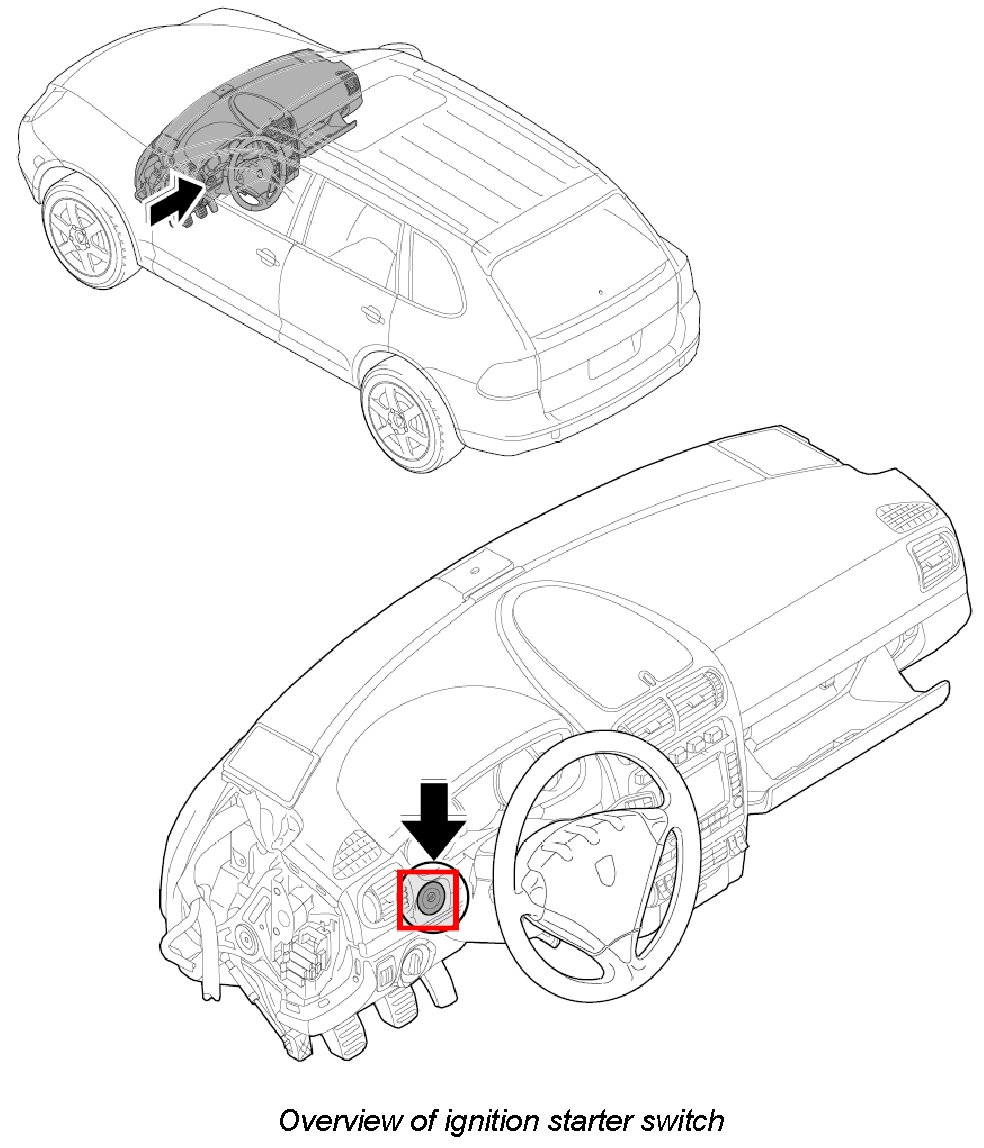 Overview of ignition starter switch